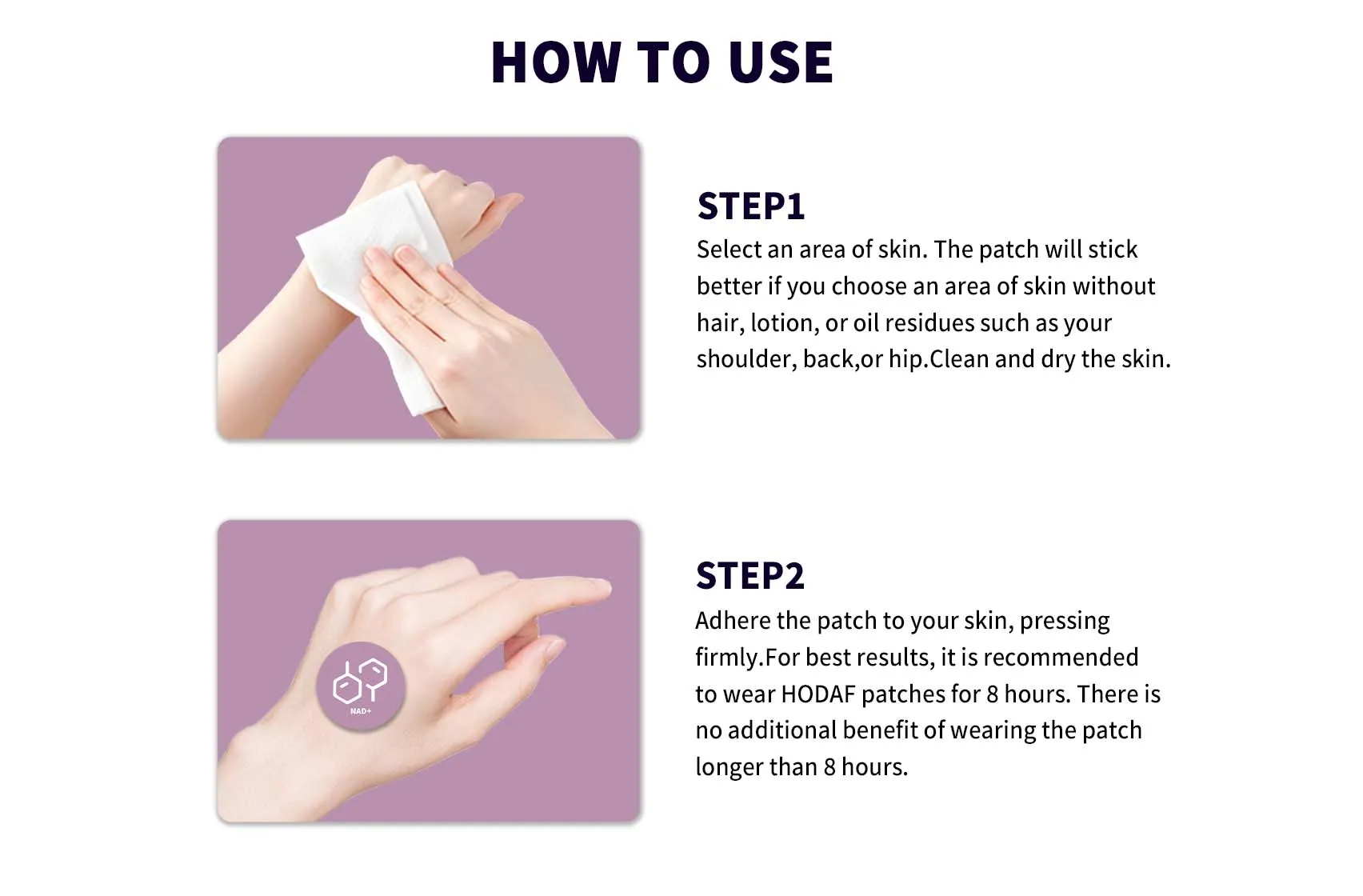 HOW TO USE

STEP1
Select an area of skin. The patch will stick better if you choose an area of skin without hair, lotion, or oil residues such as your shoulder, back,or hip.Clean and dry the skin.

NAD+

STEP2
Adhere the patch to your skin, pressing firmly.For best results, it is recommended to wear HODAF patches for 8 hours. There is no additional benefit of wearing the patch longer than 8 hours.