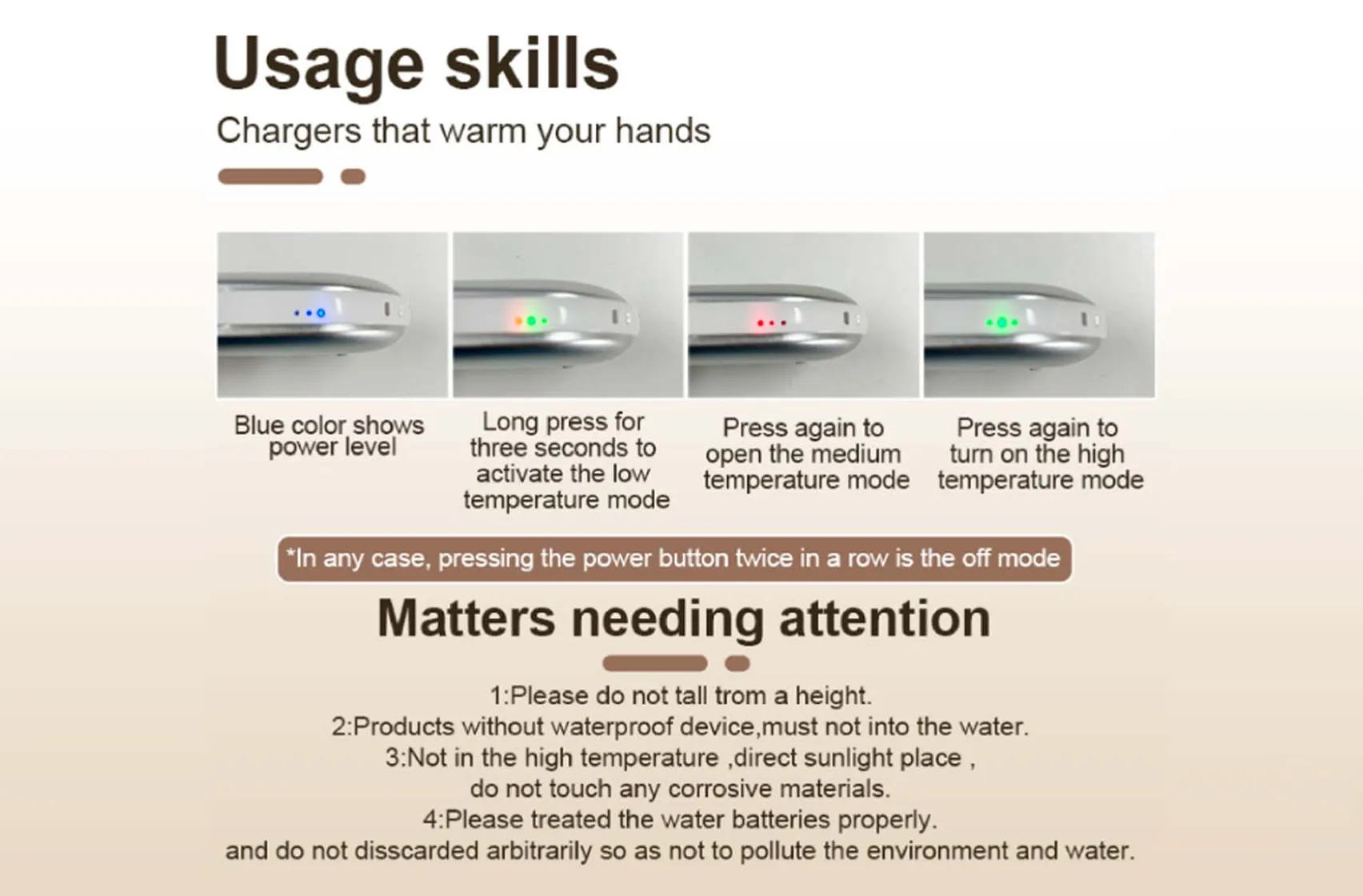 Usage skills

Chargers that warm your hands

Blue color shows power level

Long press for three seconds to activate the low temperature mode

Press again to open the medium temperature mode

Press again to turn on the high temperature mode

*In any case, pressing the power button twice in a row is the off mode

Matters needing attention

1:Please do not tall trom a height.
2:Products without waterproof device,must not into the water.
3:Not in the high temperature ,direct sunlight place , do not touch any corrosive materials.
4:Please treated the water batteries properly. and do not disscarded arbitrarily so as not to pollute the environment and water.