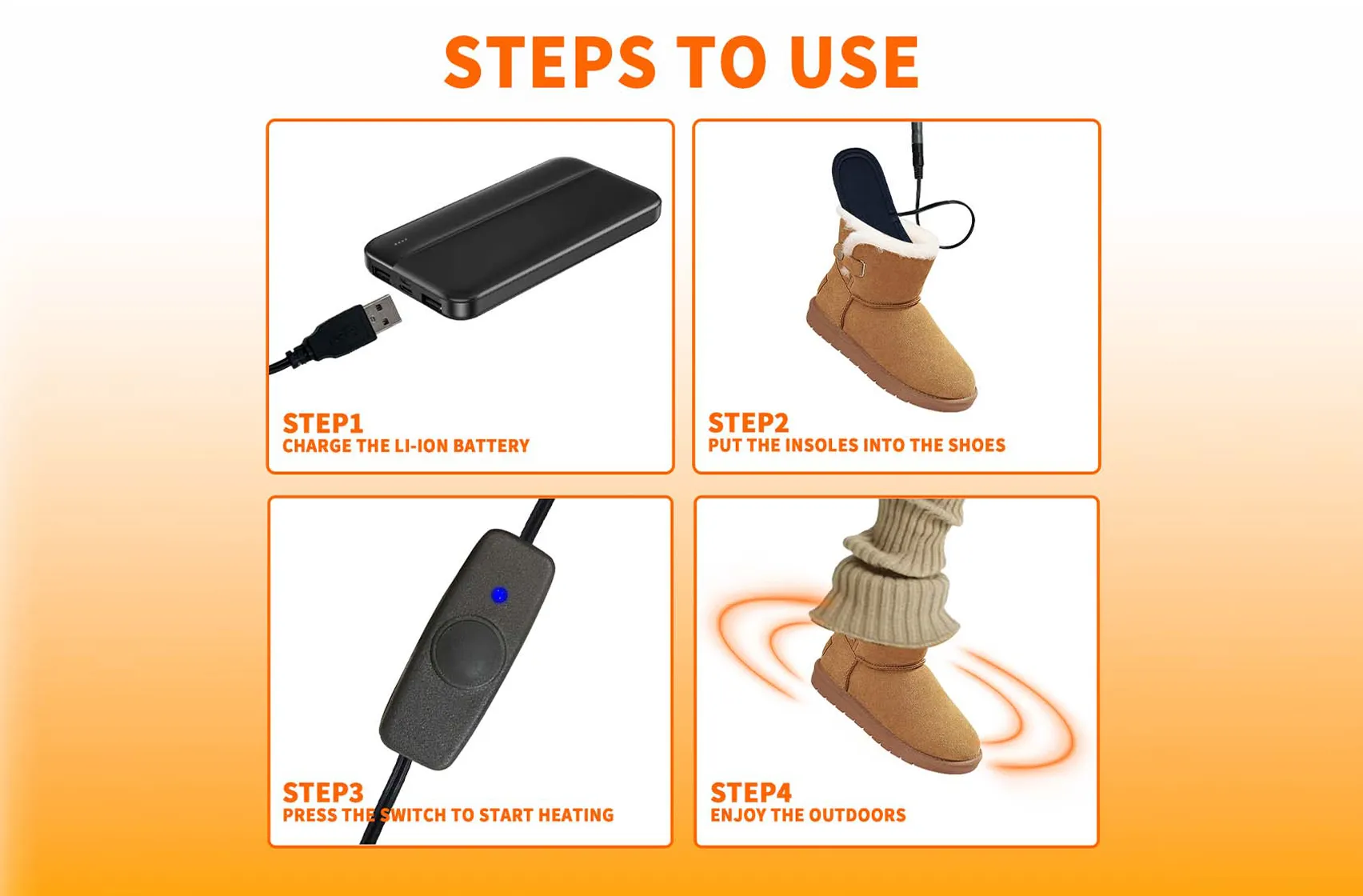 STEPS TO USE

STEP1
CHARGE THE LI-ION BATTERY

STEP2
PUT THE INSOLES INTO THE SHOES

STEP3
PRESS THE SWITCH TO START HEATING

STEP4
ENJOY THE OUTDOORS