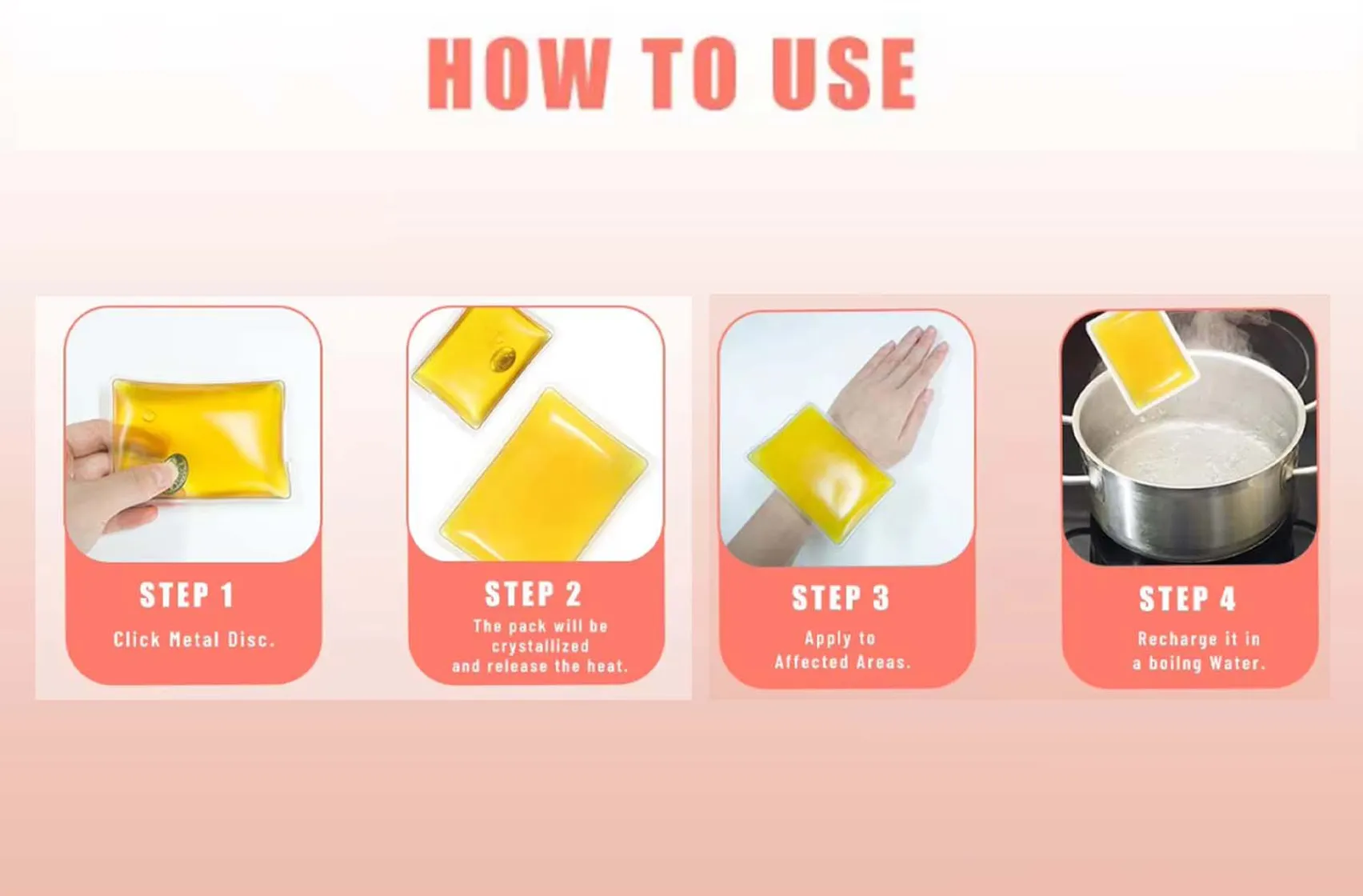 HOW TO USE

STEP 1
Click Metal Disc.

STEP 2
The pack will be crystallized and release the heat.

STEP 3
Apply to Affected Areas.

STEP 4
Recharge it in a boilng Water.