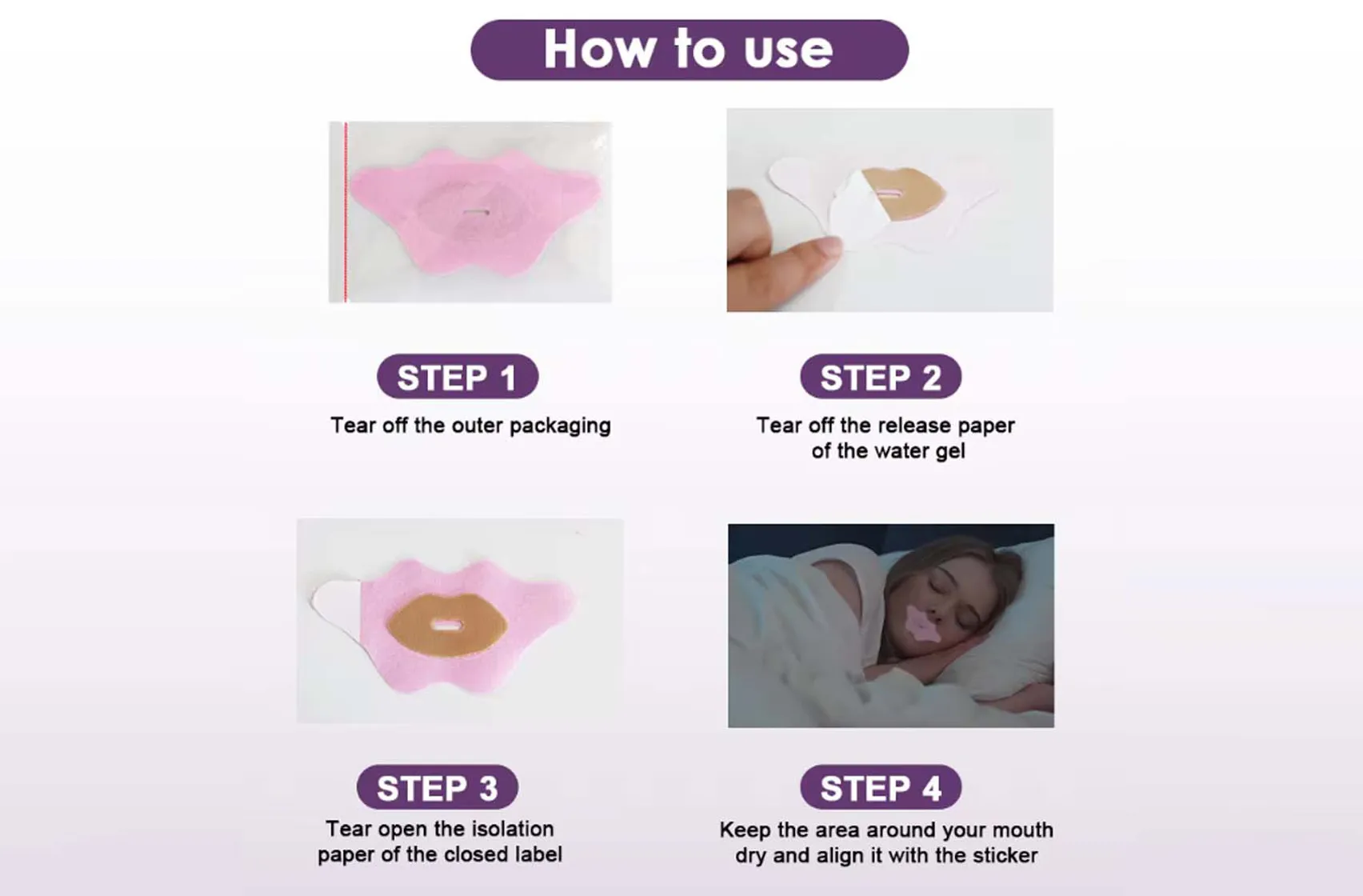 How to use

STEP 1

Tear off the outer packaging

STEP 2

Tear off the release paper of the water gel

STEP 3

Tear open the isolation paper of the closed label

STEP 4

Keep the area around your mouth dry and align it with the sticker