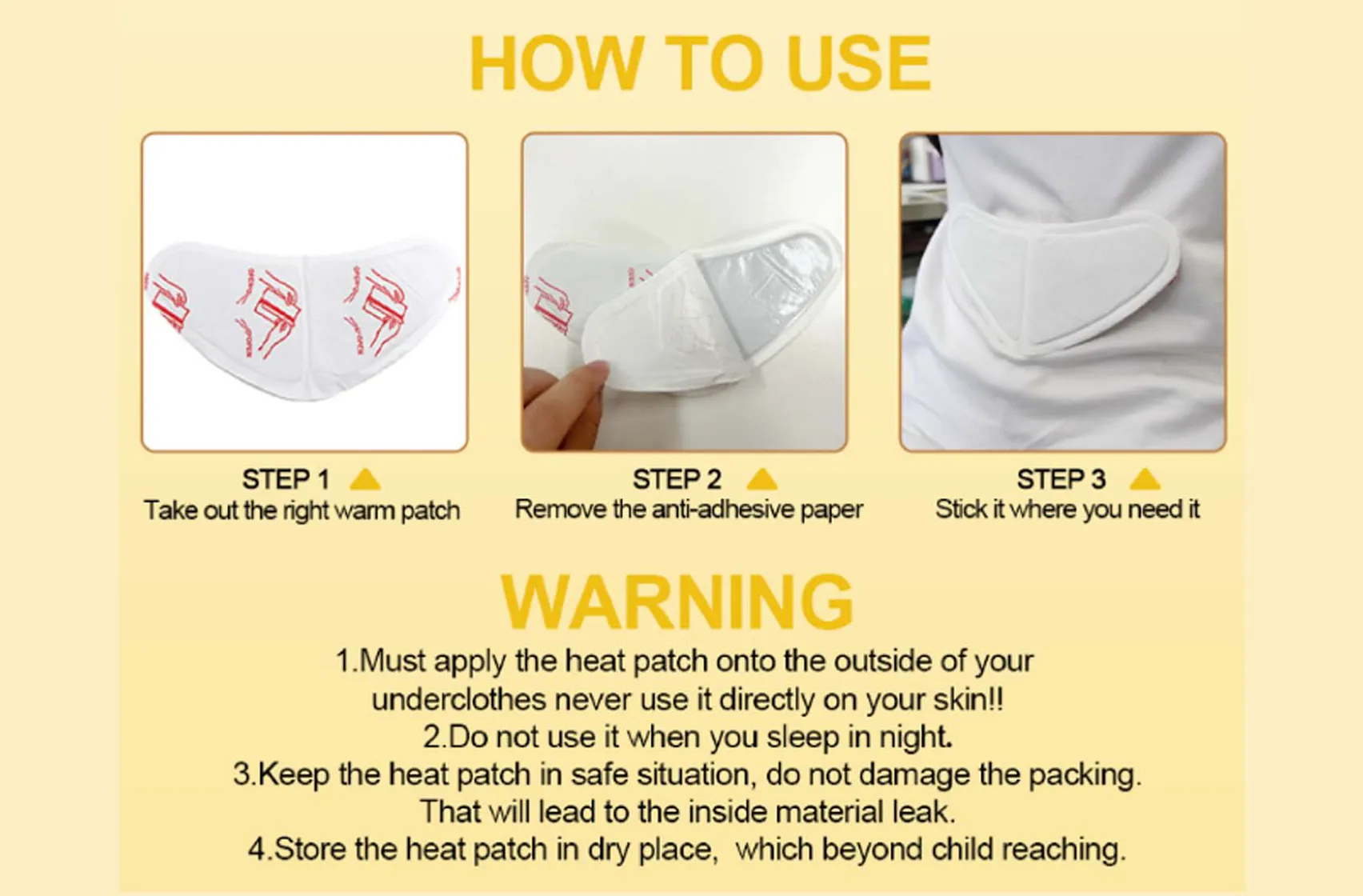 HOW TO USE

STEP 1
Take out the right warm patch

STEP 2
Remove the anti-adhesive paper

STEP 3
Stick it where you need it

WARNING

1.Must apply the heat patch onto the outside of your underclothes never use it directly on your skin!!
2.Do not use it when you sleep in night.
3.Keep the heat patch in safe situation, do not damage the packing. That will lead to the inside material leak.
4.Store the heat patch in dry place, which beyond child reaching.