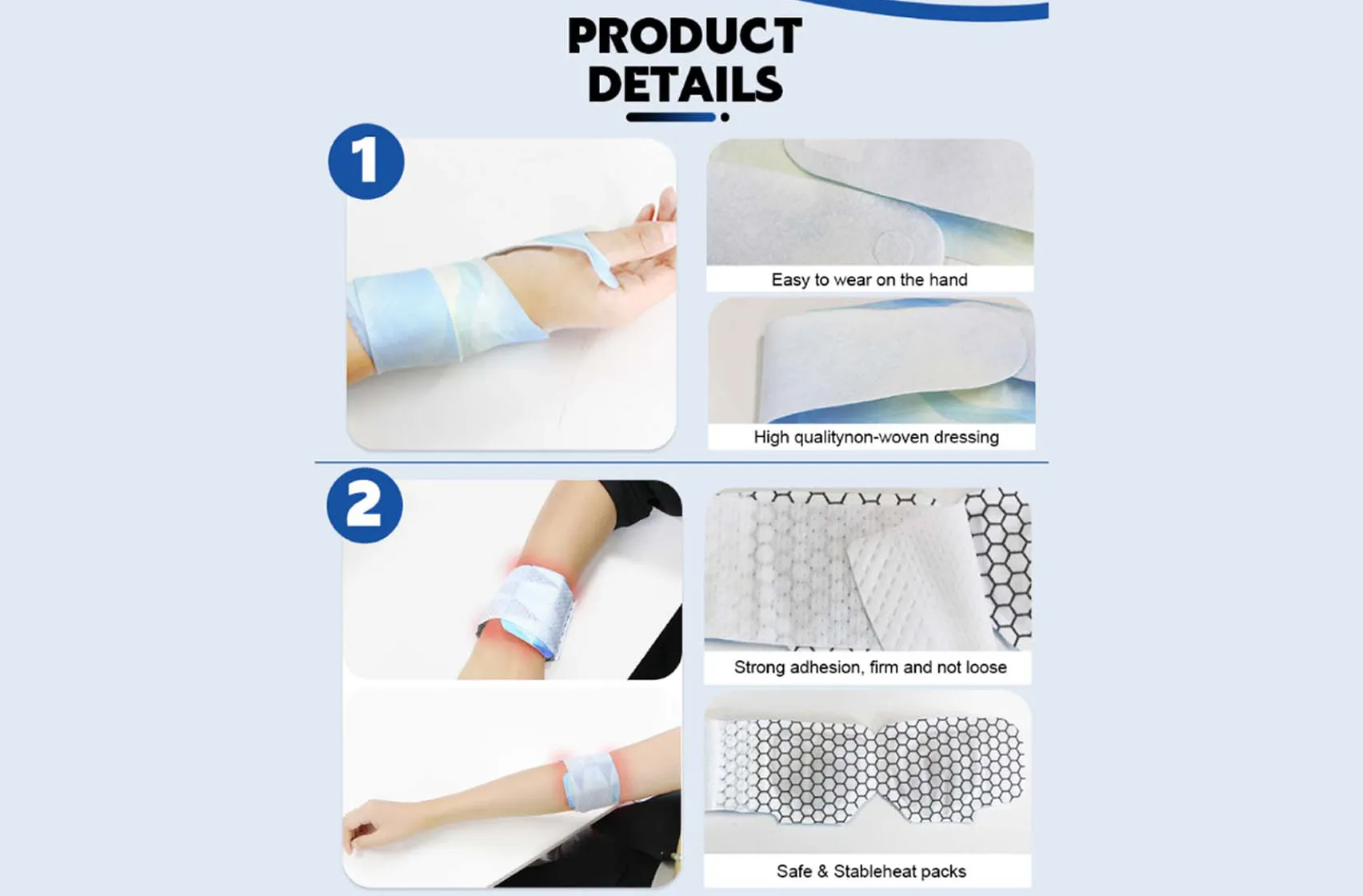 PRODUCT DETAILS

1

Easy to wear on the hand

High qualitynon-woven dressing

2

Strong adhesion, firm and not loose

Safe & Stableheat packs