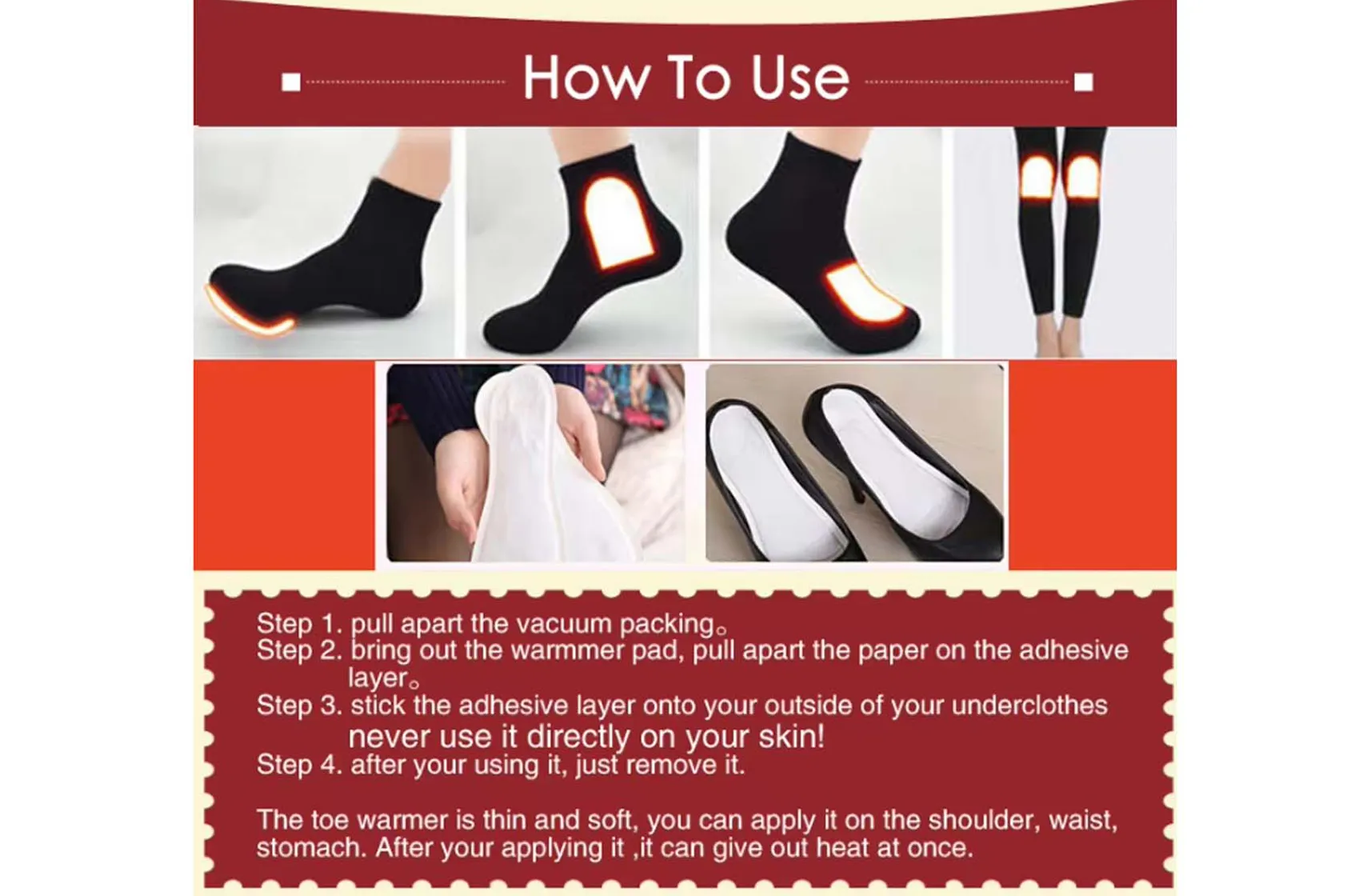 How To Use

Step 1. pull apart the vacuum packing。
Step 2. bring out the warmmer pad, pull apart the paper on the adhesive layer。
Step 3. stick the adhesive layer onto your outside of your underclothes never use it directly on your skin!
Step 4. after your using it, just remove it.

The toe warmer is thin and soft, you can apply it on the shoulder, waist, stomach. After your applying it ,it can give out heat at once.