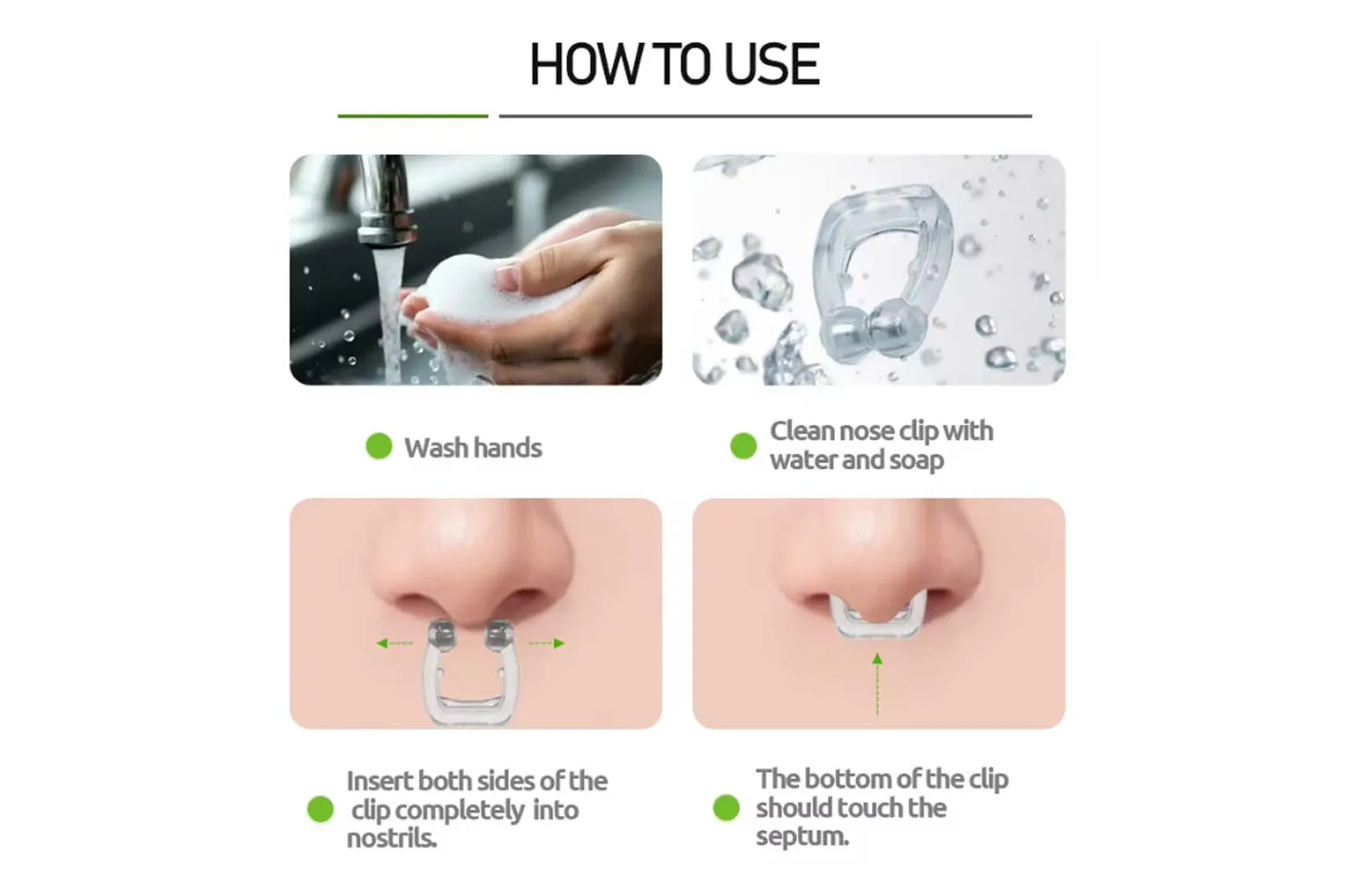 HOW TO USE

Wash hands

Clean nose clip with water and soap

Insert both sides of the clip completely into nostrils.

The bottom of the clip should touch the septum.