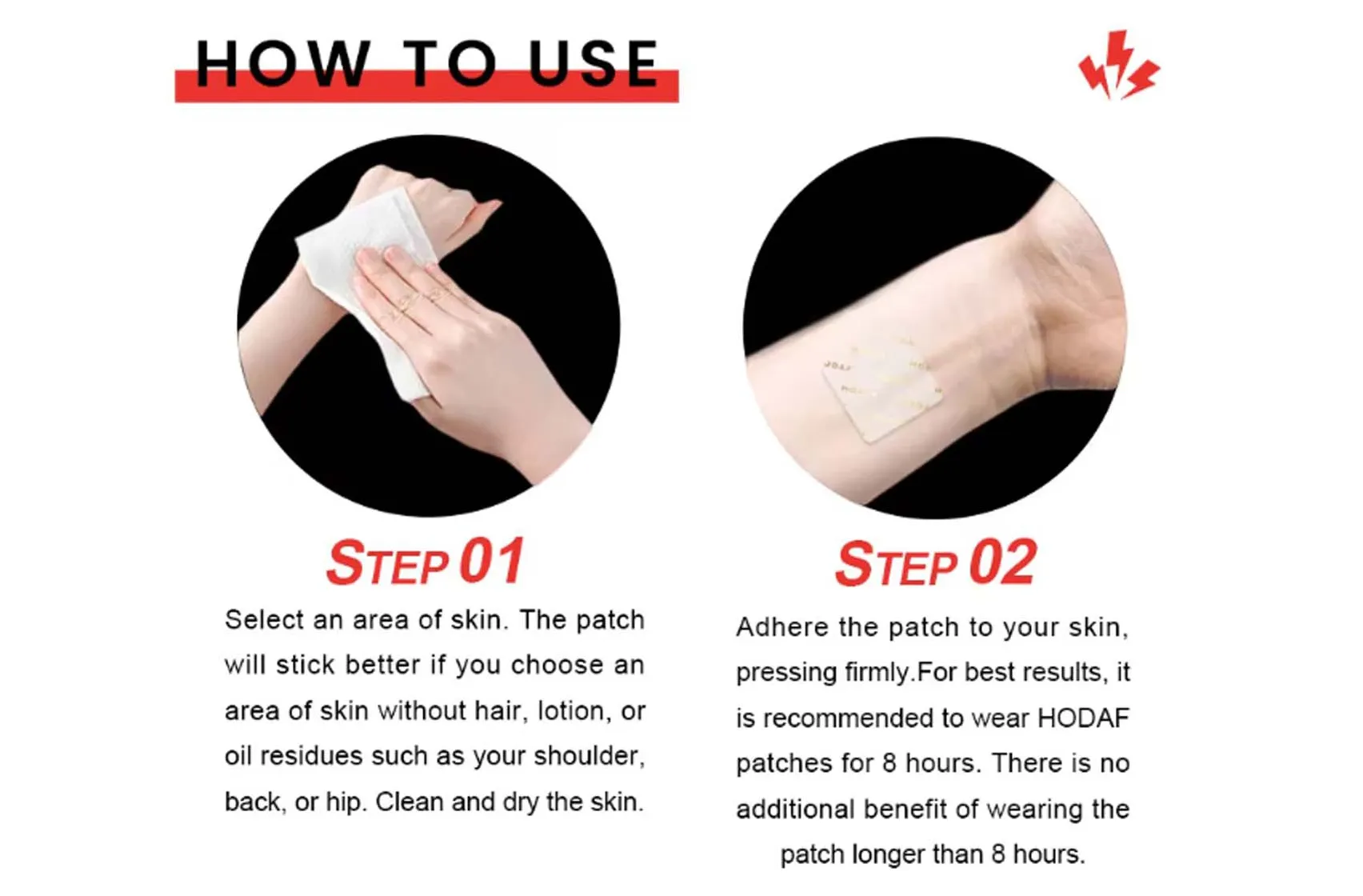 HOW TO USE

STEP 01

Select an area of skin. The patch will stick better if you choose an area of skin without hair, lotion, or oil residues such as your shoulder, back, or hip. Clean and dry the skin.

STEP 02

Adhere the patch to your skin, pressing firmly.For best results, it is recommended to wear HODAF patches for 8 hours. There is no additional benefit of wearing the patch longer than 8 hours.