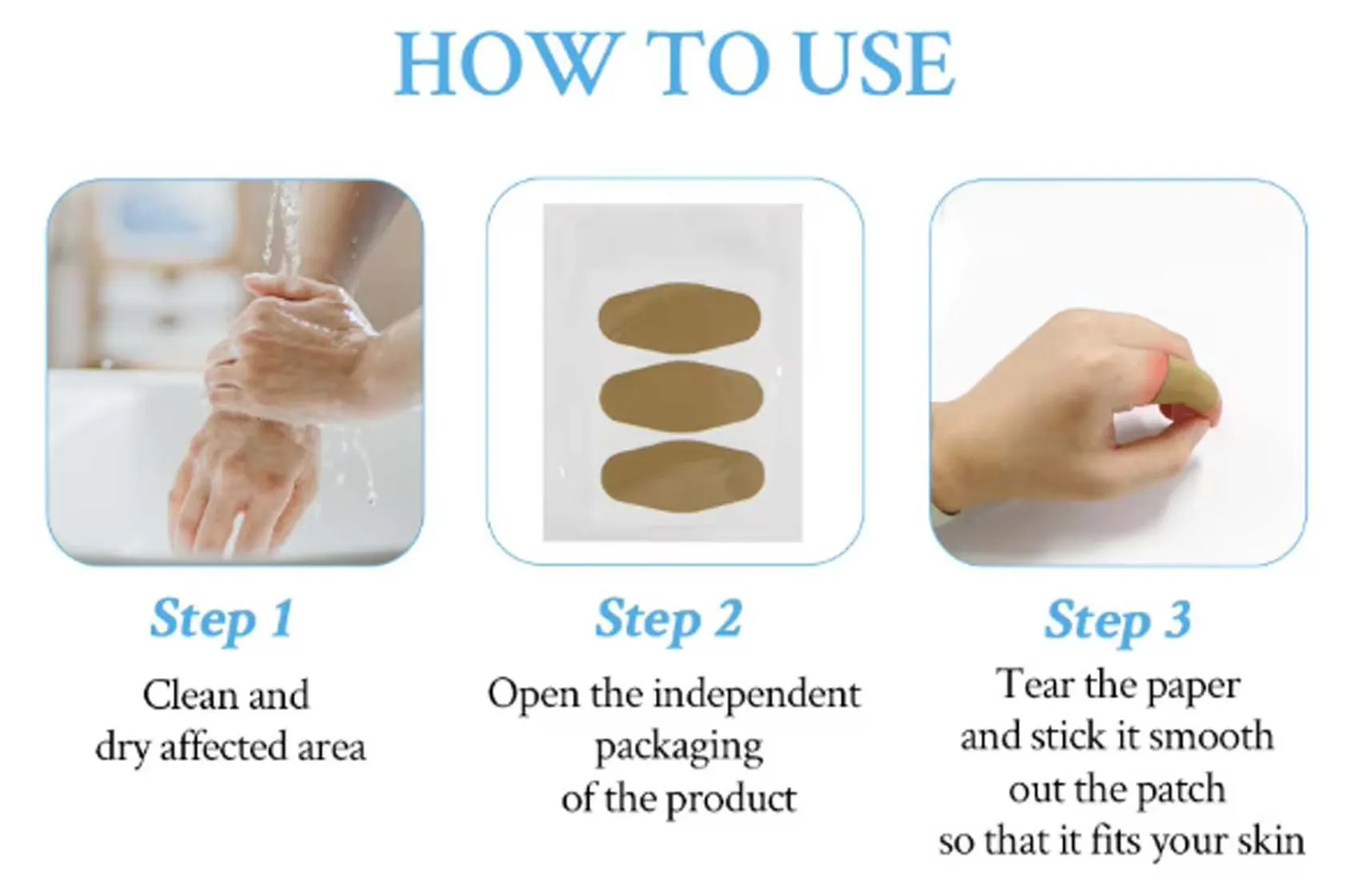 HOW TO USE

Step 1
Clean and dry affected area

Step 2
Open the independent packaging of the product

Step 3
Tear the paper and stick it smooth out the patch so that it fits your skin