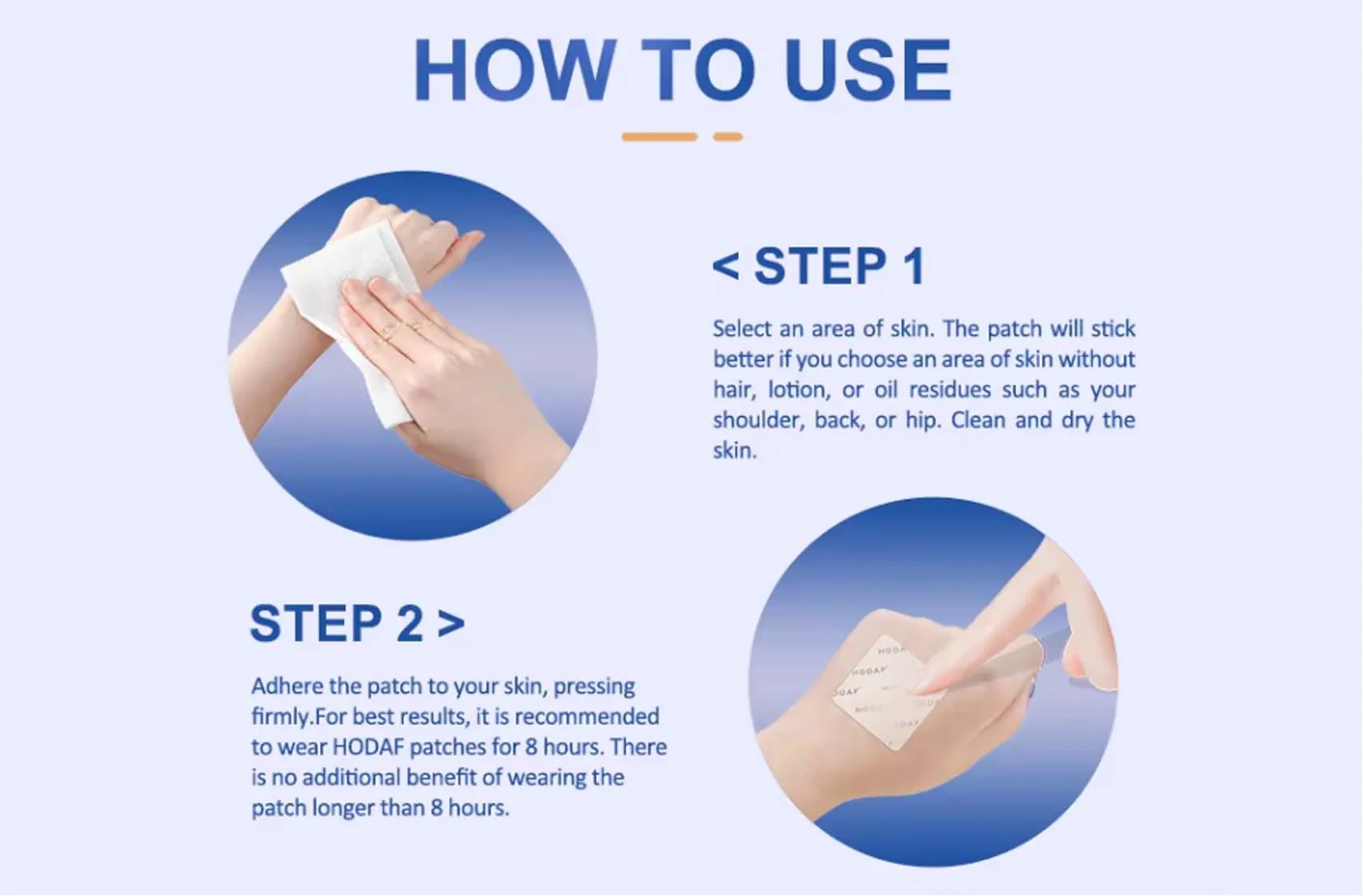 HOW TO USE

< STEP 1

Select an area of skin. The patch will stick better if you choose an area of skin without hair, lotion, or oil residues such as your shoulder, back, or hip. Clean and dry the skin.

STEP 2 >

Adhere the patch to your skin, pressing firmly.For best results, it is recommended to wear HODAF patches for 8 hours. There is no additional benefit of wearing the patch longer than 8 hours.

HODAF
HODAF
HODAF
HODAF
HODAF
HODAF