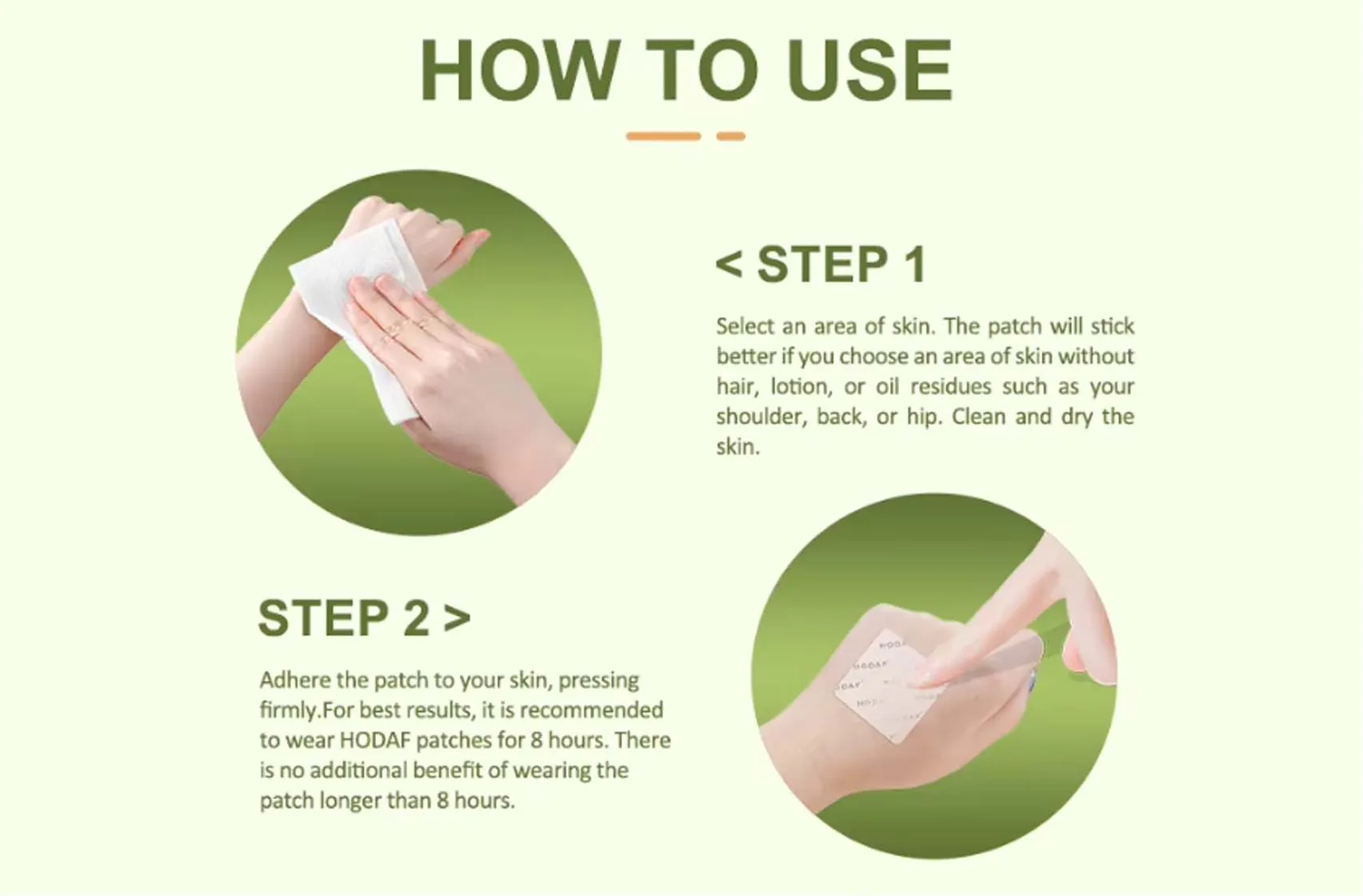 HOW TO USE

< STEP 1

Select an area of skin. The patch will stick better if you choose an area of skin without hair, lotion, or oil residues such as your shoulder, back, or hip. Clean and dry the skin.

STEP 2 >

Adhere the patch to your skin, pressing firmly.For best results, it is recommended to wear HODAF patches for 8 hours. There is no additional benefit of wearing the patch longer than 8 hours.

HODAF
HODAF
HODAF
HODAF