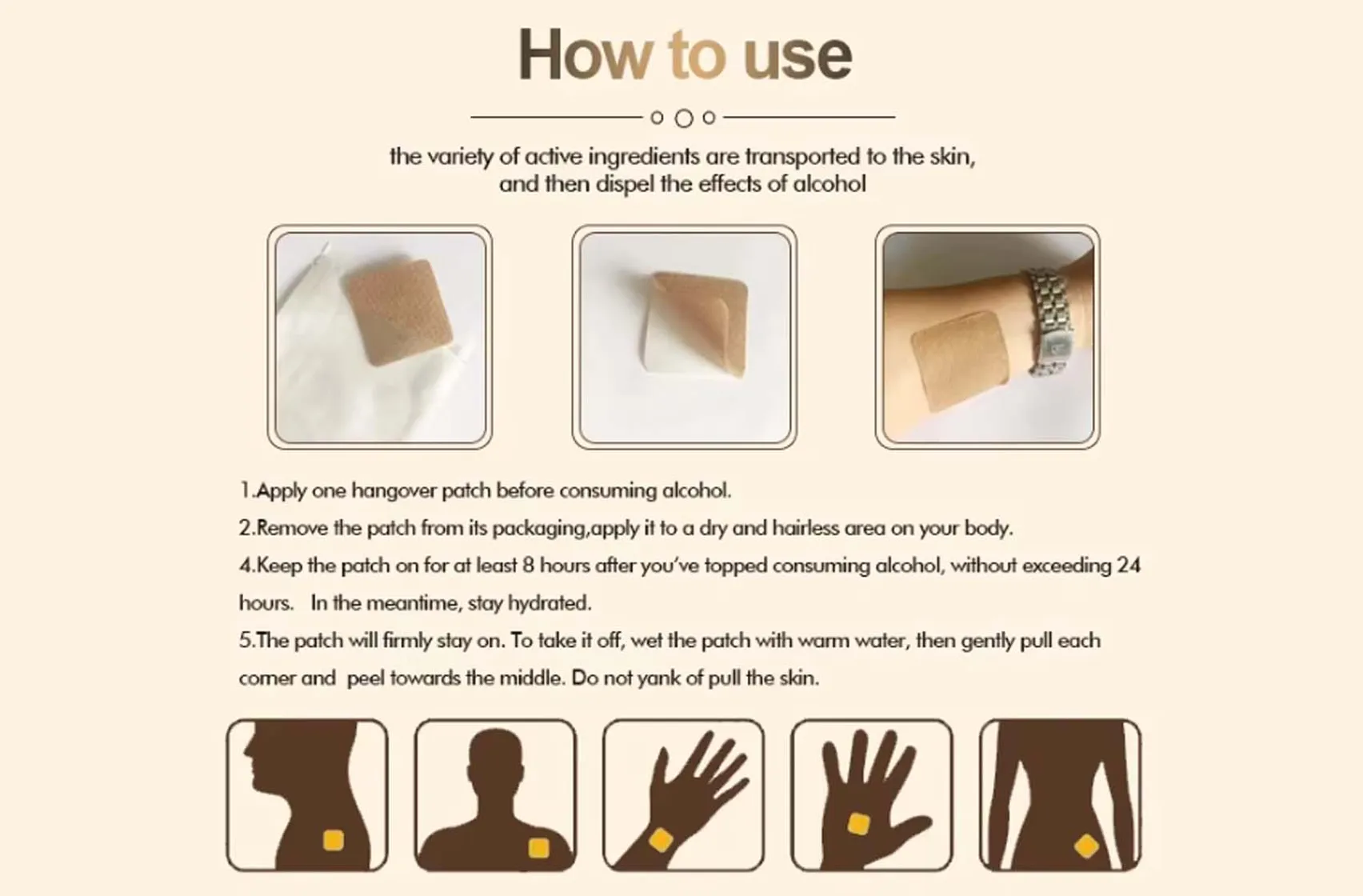 How to use

the variety of active ingredients are transported to the skin, and then dispel the effects of alcohol

1.Apply one hangover patch before consuming alcohol.

2.Remove the patch from its packaging,apply it to a dry and hairless area on your body.

4.Keep the patch on for at least 8 hours after you've topped consuming alcohol, without exceeding 24 hours. In the meantime, stay hydrated.

5.The patch will firmly stay on. To take it off, wet the patch with warm water, then gently pull each corner and peel towards the middle. Do not yank of pull the skin.