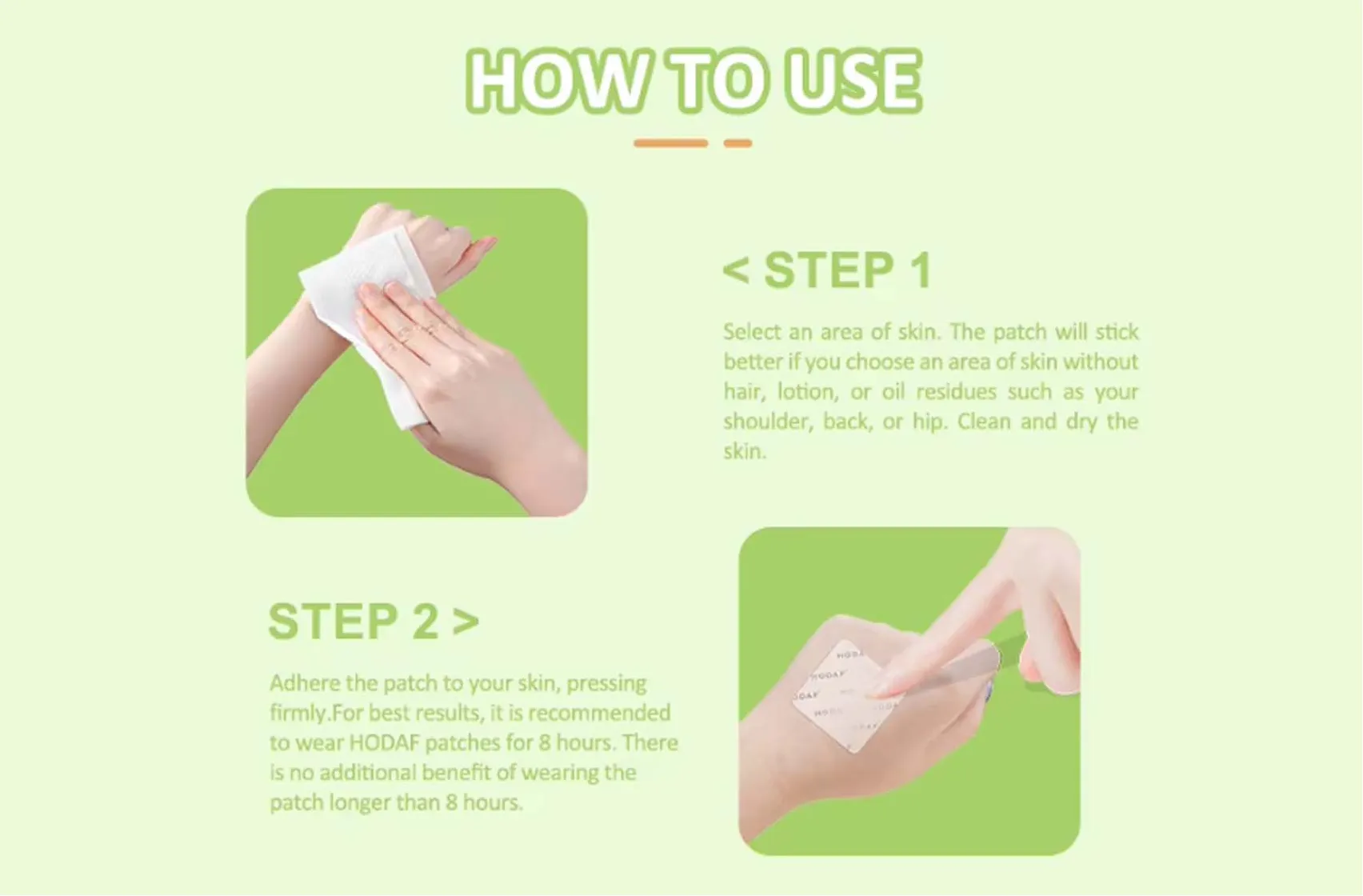 HOW TO USE

< STEP 1

Select an area of skin. The patch will stick better if you choose an area of skin without hair, lotion, or oil residues such as your shoulder, back, or hip. Clean and dry the skin.

STEP 2 >

Adhere the patch to your skin, pressing firmly.For best results, it is recommended to wear HODAF patches for 8 hours. There is no additional benefit of wearing the patch longer than 8 hours.

HODAF
HODAF
HODAF
HODAF
HODAF