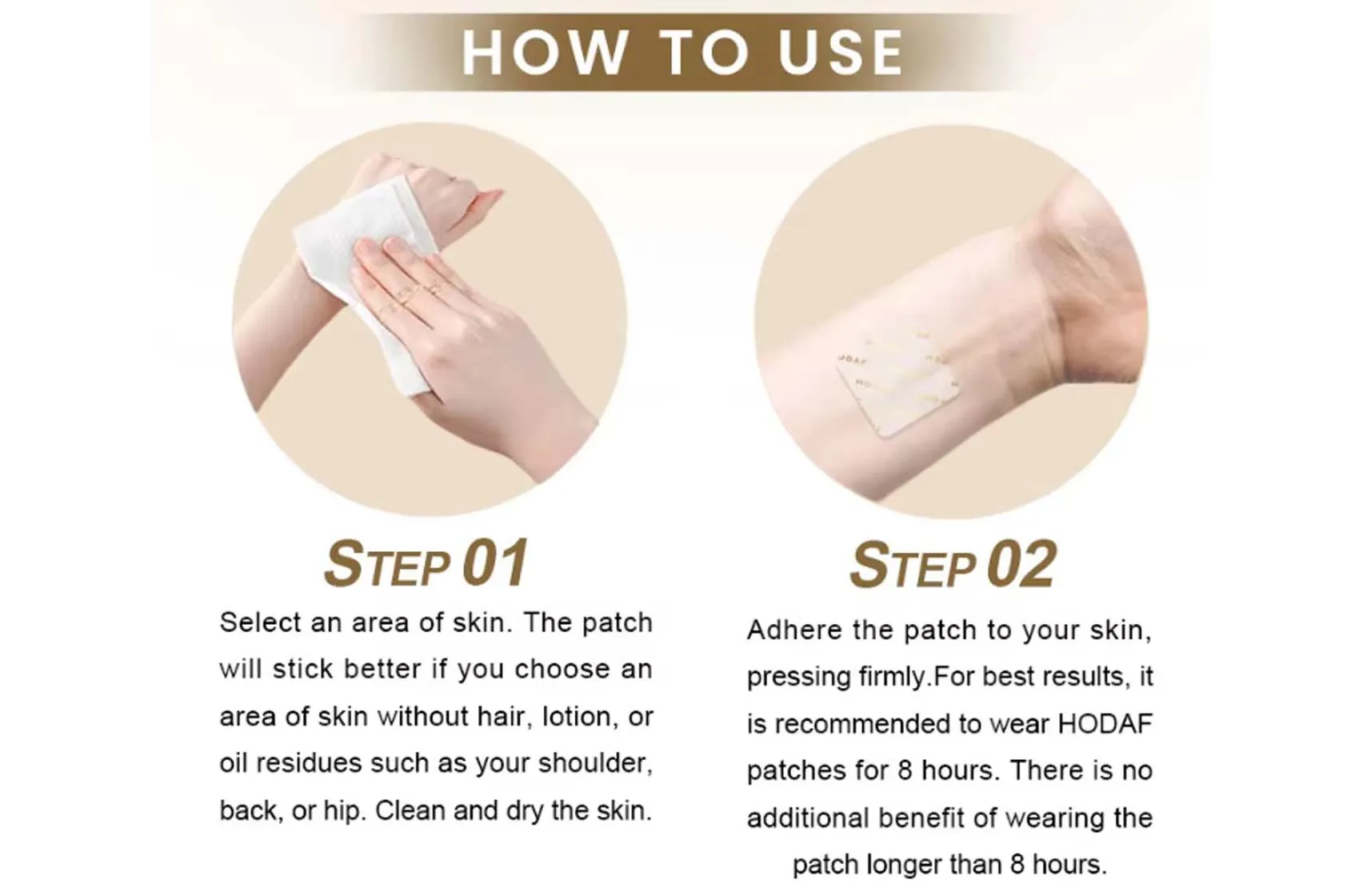 HOW TO USE

HODAF

STEP 01

Select an area of skin. The patch will stick better if you choose an area of skin without hair, lotion, or oil residues such as your shoulder, back, or hip. Clean and dry the skin.

STEP 02

Adhere the patch to your skin, pressing firmly.For best results, it is recommended to wear HODAF patches for 8 hours. There is no additional benefit of wearing the patch longer than 8 hours.