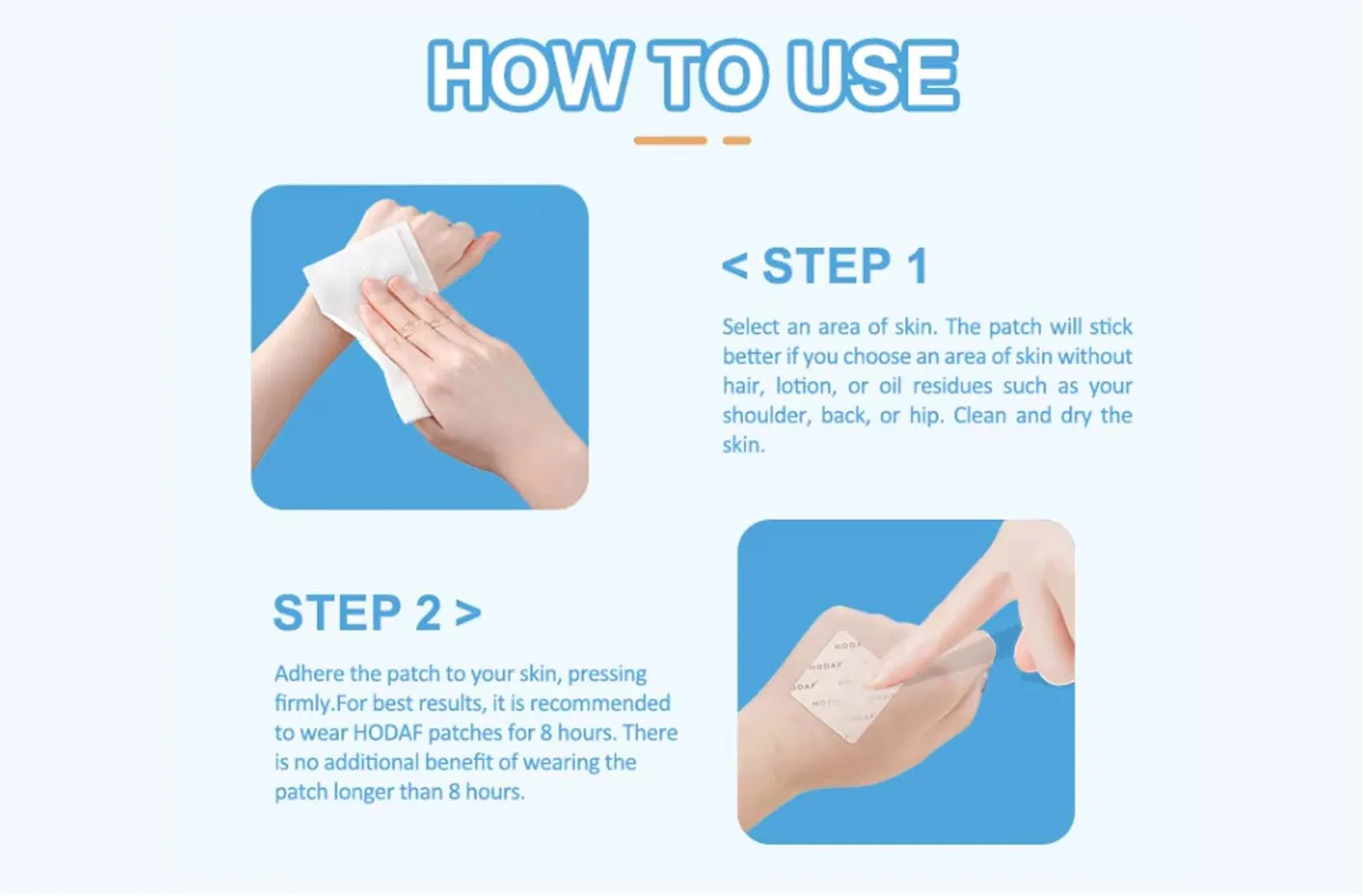 HOW TO USE

< STEP 1

Select an area of skin. The patch will stick better if you choose an area of skin without hair, lotion, or oil residues such as your shoulder, back, or hip. Clean and dry the skin.

STEP 2 >

Adhere the patch to your skin, pressing firmly.For best results, it is recommended to wear HODAF patches for 8 hours. There is no additional benefit of wearing the patch longer than 8 hours.

HODAF
HODAF
HODAF
HODAF
HODAF