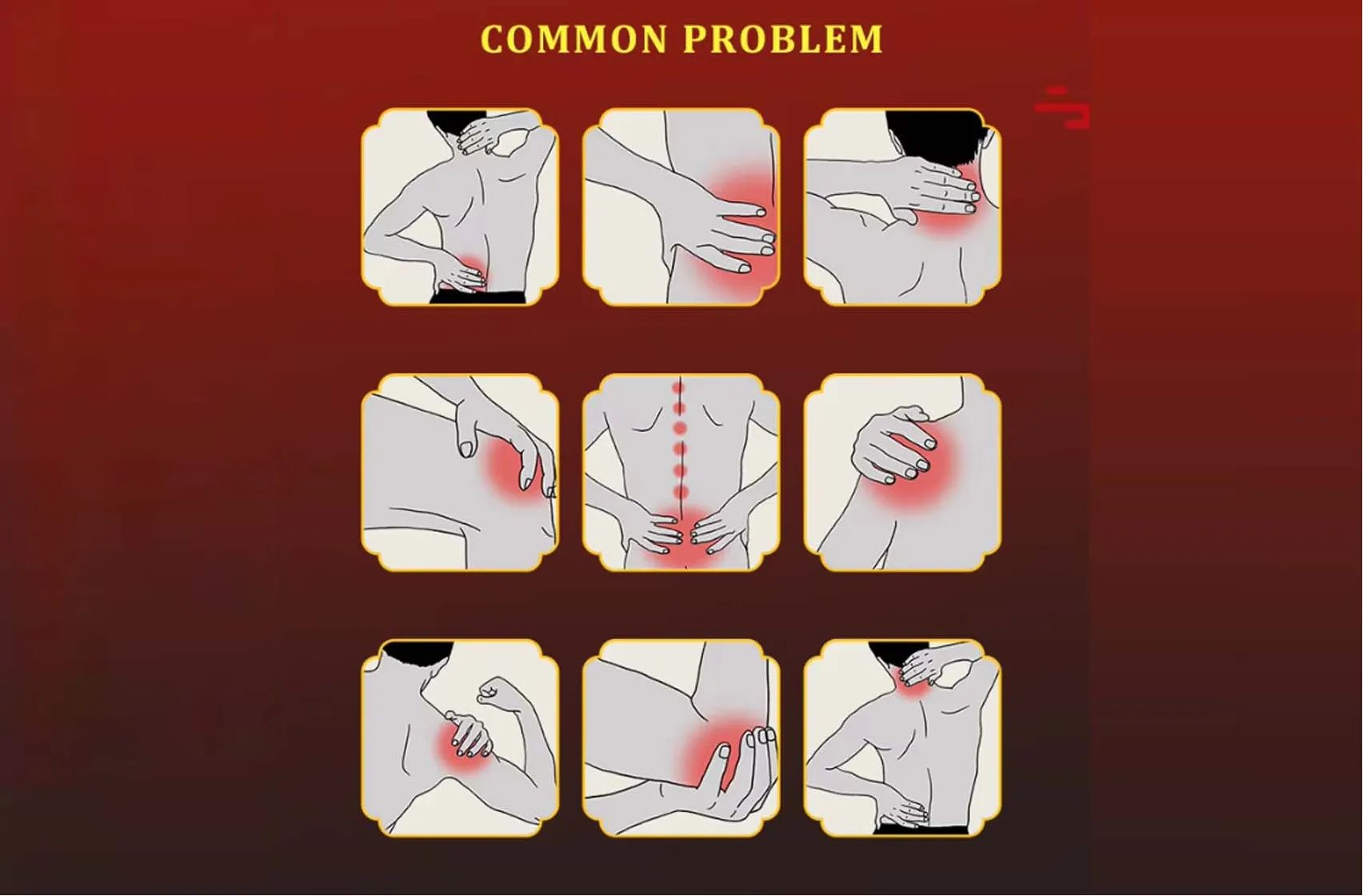 COMMON PROBLEM