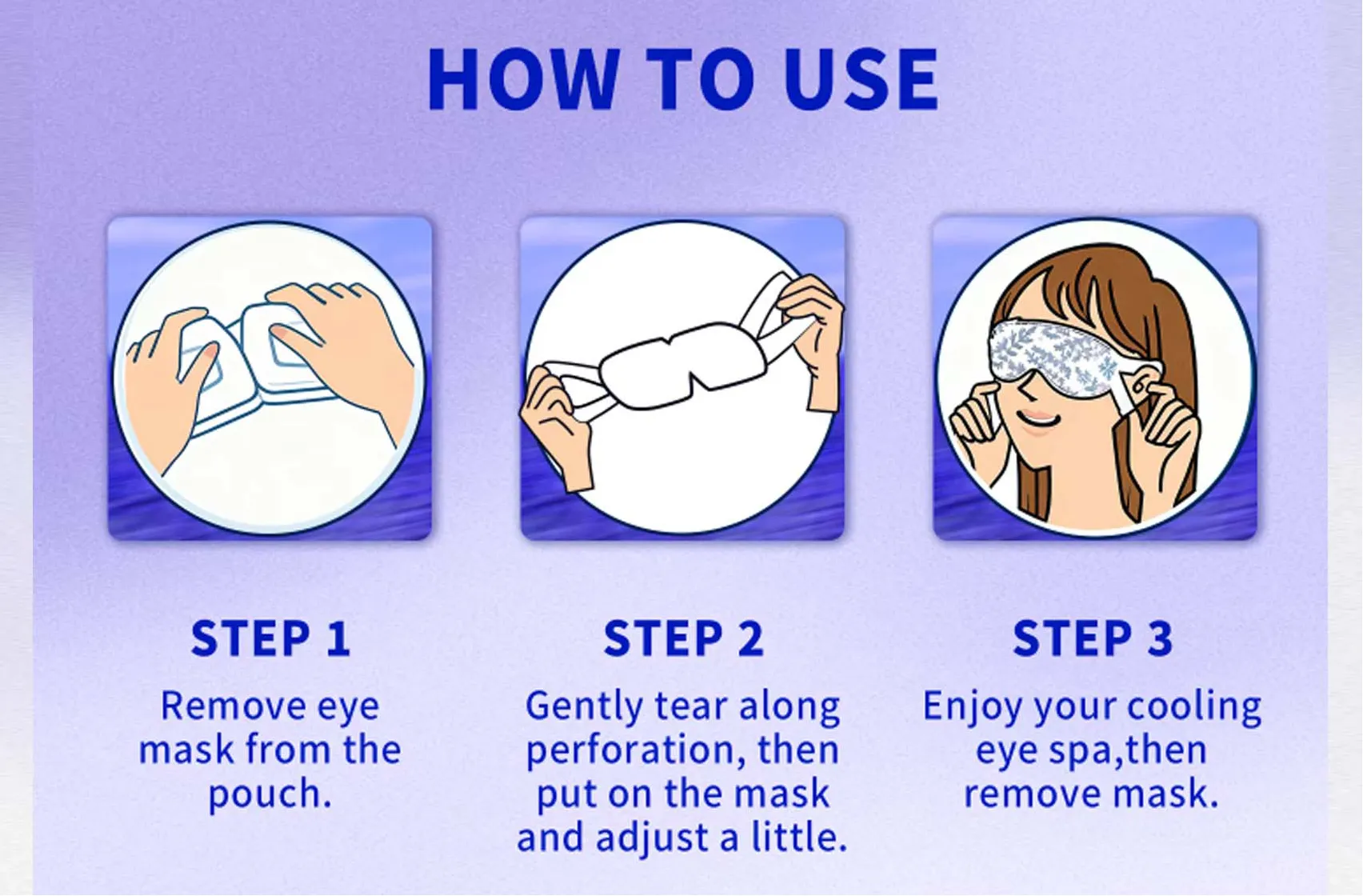 HOW TO USE

STEP 1

Remove eye mask from the pouch.

STEP 2

Gently tear along perforation, then put on the mask and adjust a little.

STEP 3

Enjoy your cooling eye spa,then remove mask.