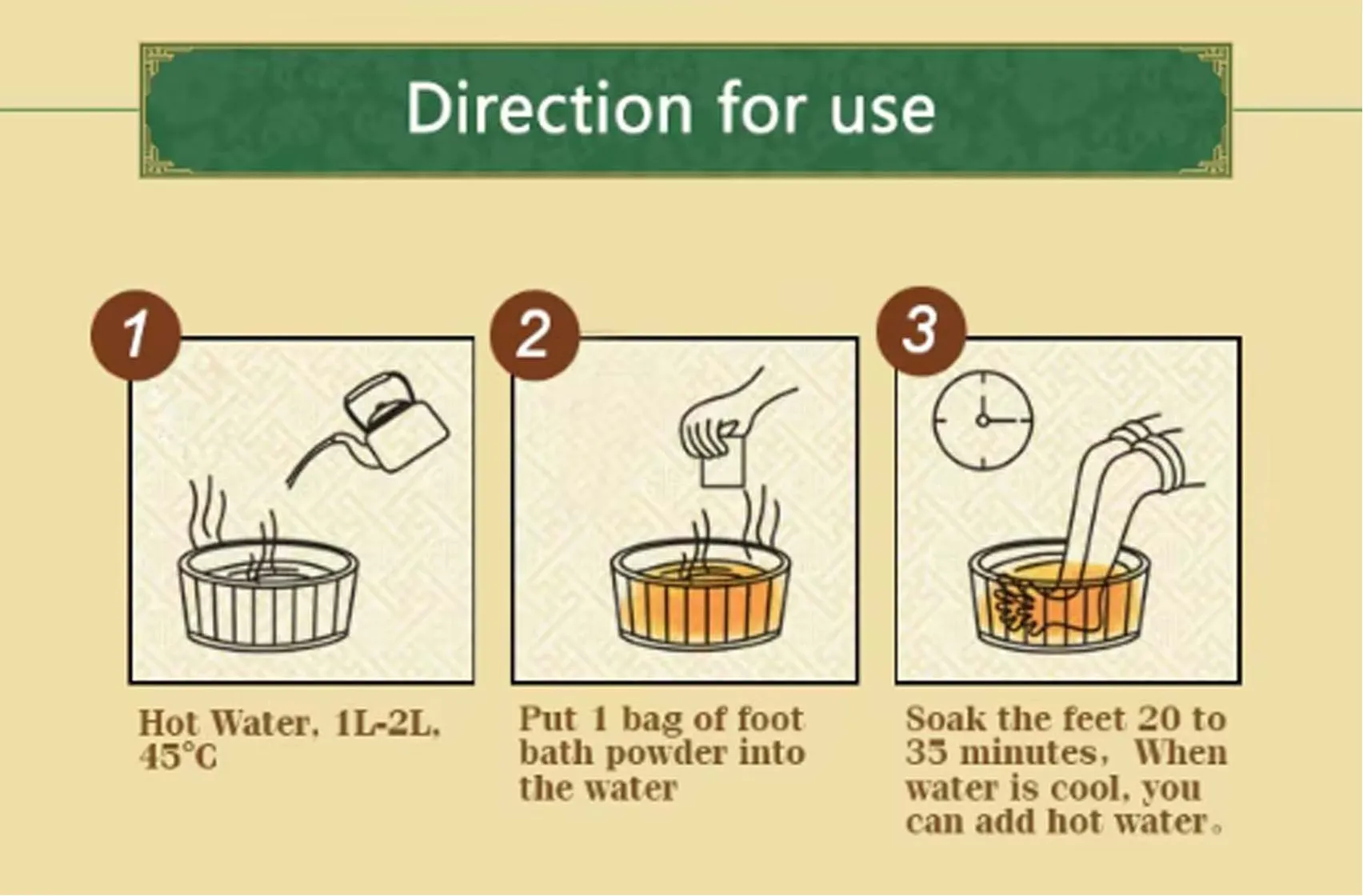 Direction for use

1

Hot Water, 1L-2L, 45°C

2

Put 1 bag of foot bath powder into the water

3

Soak the feet 20 to 35 minutes, When water is cool, you can add hot water。