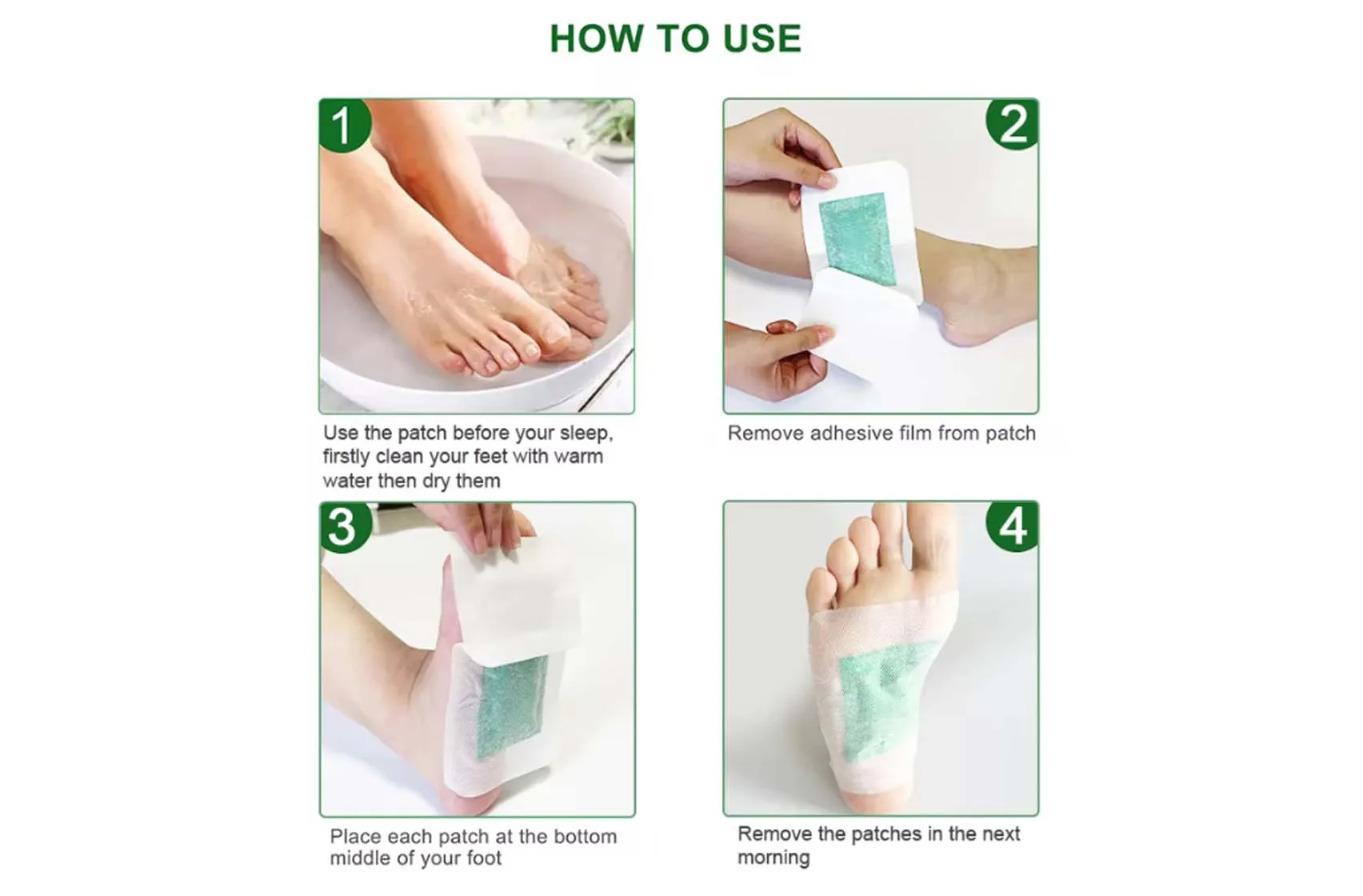 HOW TO USE

1

Use the patch before your sleep, firstly clean your feet with warm water then dry them

2

Remove adhesive film from patch

3

Place each patch at the bottom middle of your foot

4

Remove the patches in the next morning