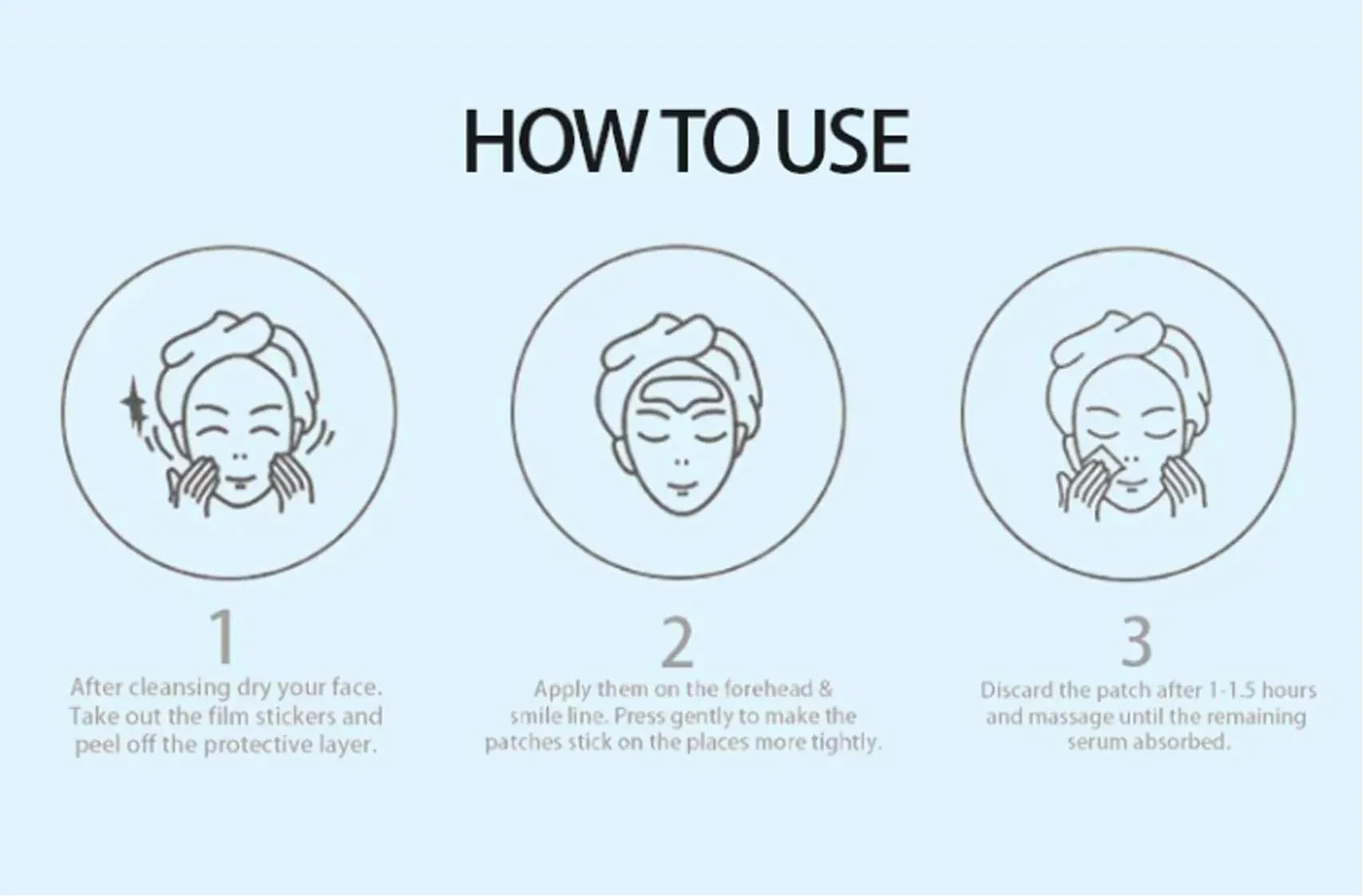 HOW TO USE

1

After cleansing dry your face. Take out the film stickers and peel off the protective layer.

2

Apply them on the forehead & smile line. Press gently to make the patches stick on the places more tightly.

3

Discard the patch after 1-1.5 hours and massage until the remaining serum absorbed.