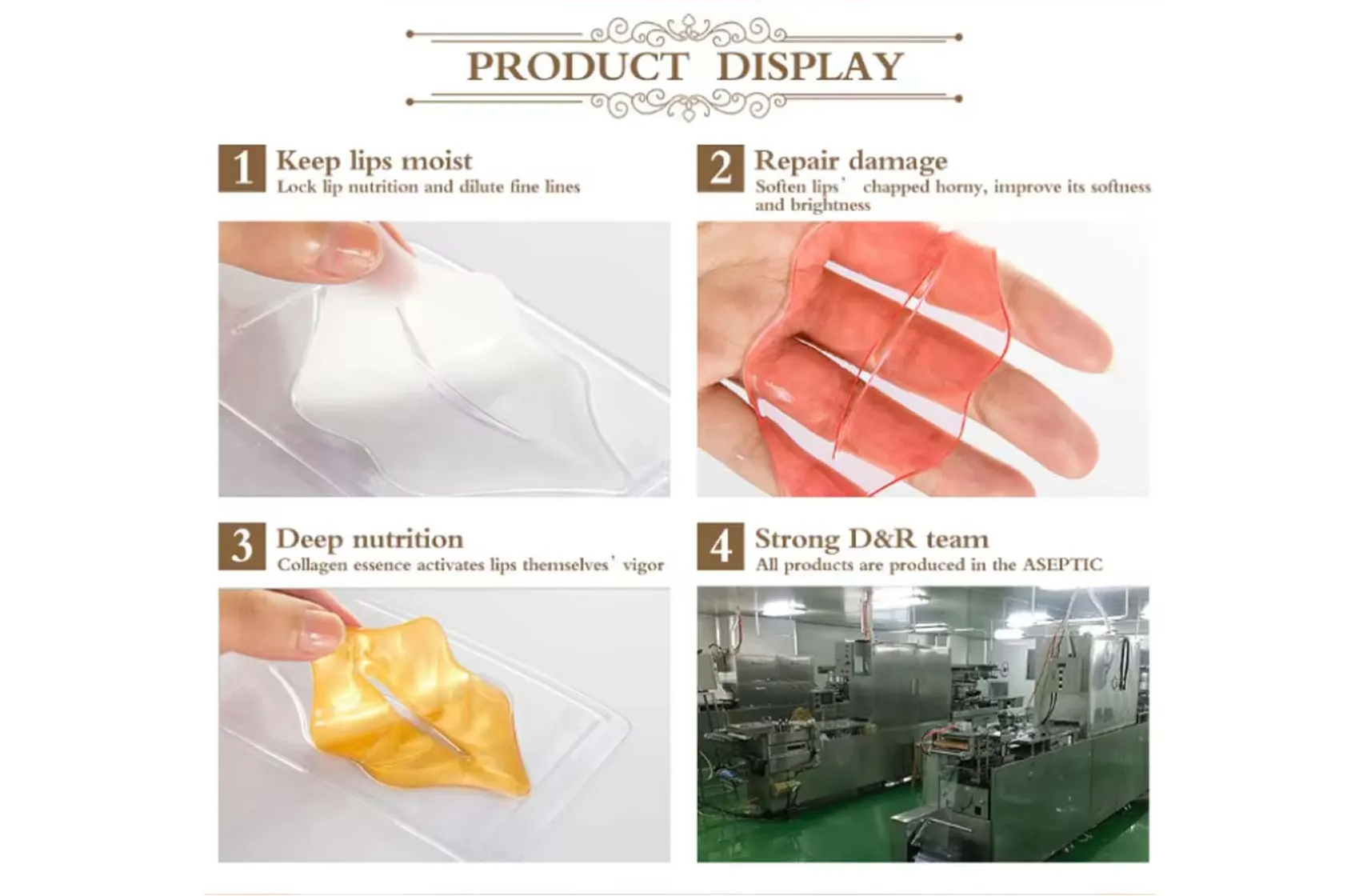 PRODUCT DISPLAY

1 Keep lips moist
Lock lip nutrition and dilute fine lines

2 Repair damage
Soften lips' chapped horny, improve its softness and brightness

3 Deep nutrition
Collagen essence activates lips themselves' vigor

4 Strong D&R team
All products are produced in the ASEPTIC