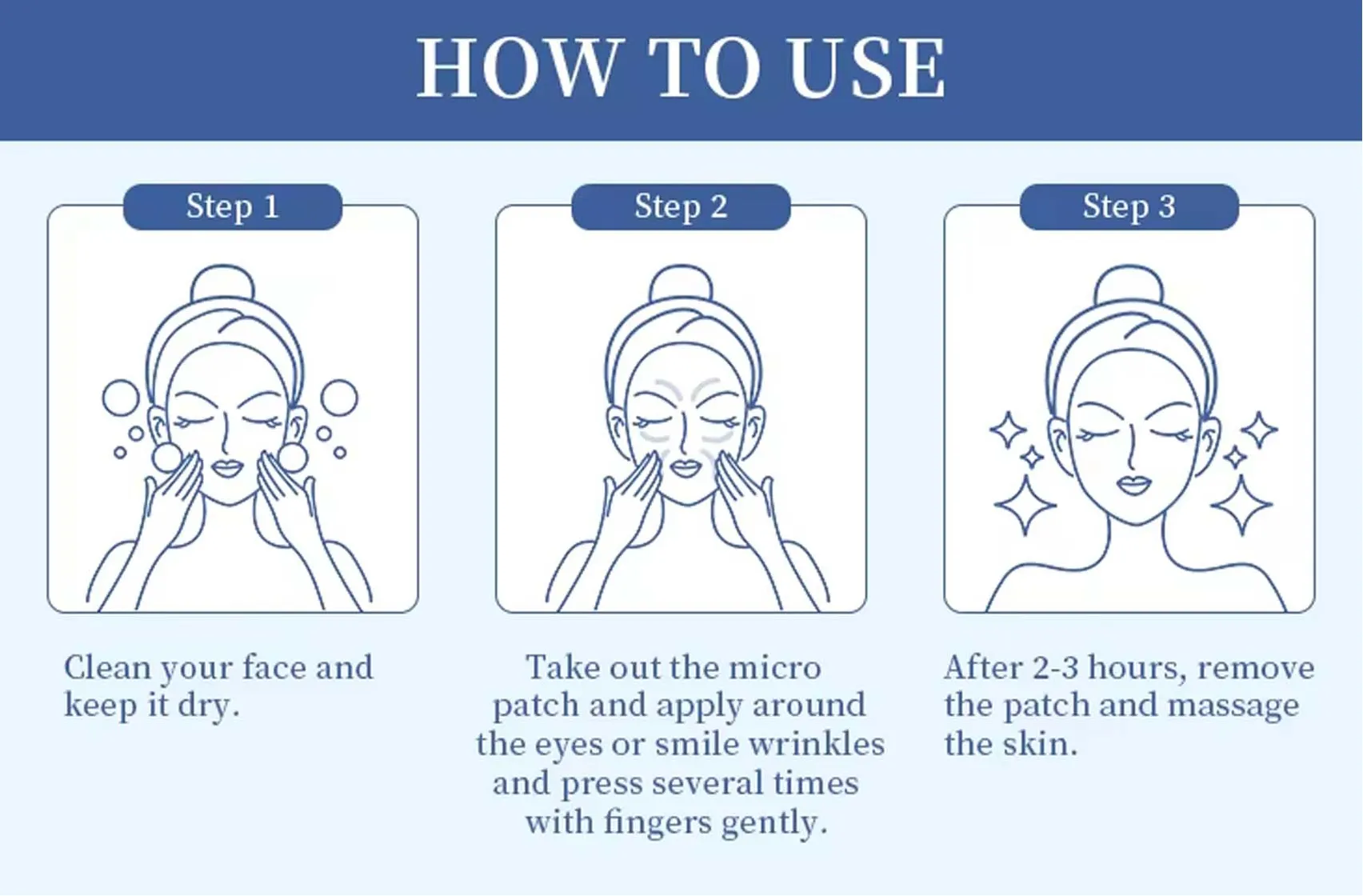 HOW TO USE

Step 1

Clean your face and keep it dry.

Step 2

Take out the micro patch and apply around the eyes or smile wrinkles and press several times with fingers gently.

Step 3

After 2-3 hours, remove the patch and massage the skin.