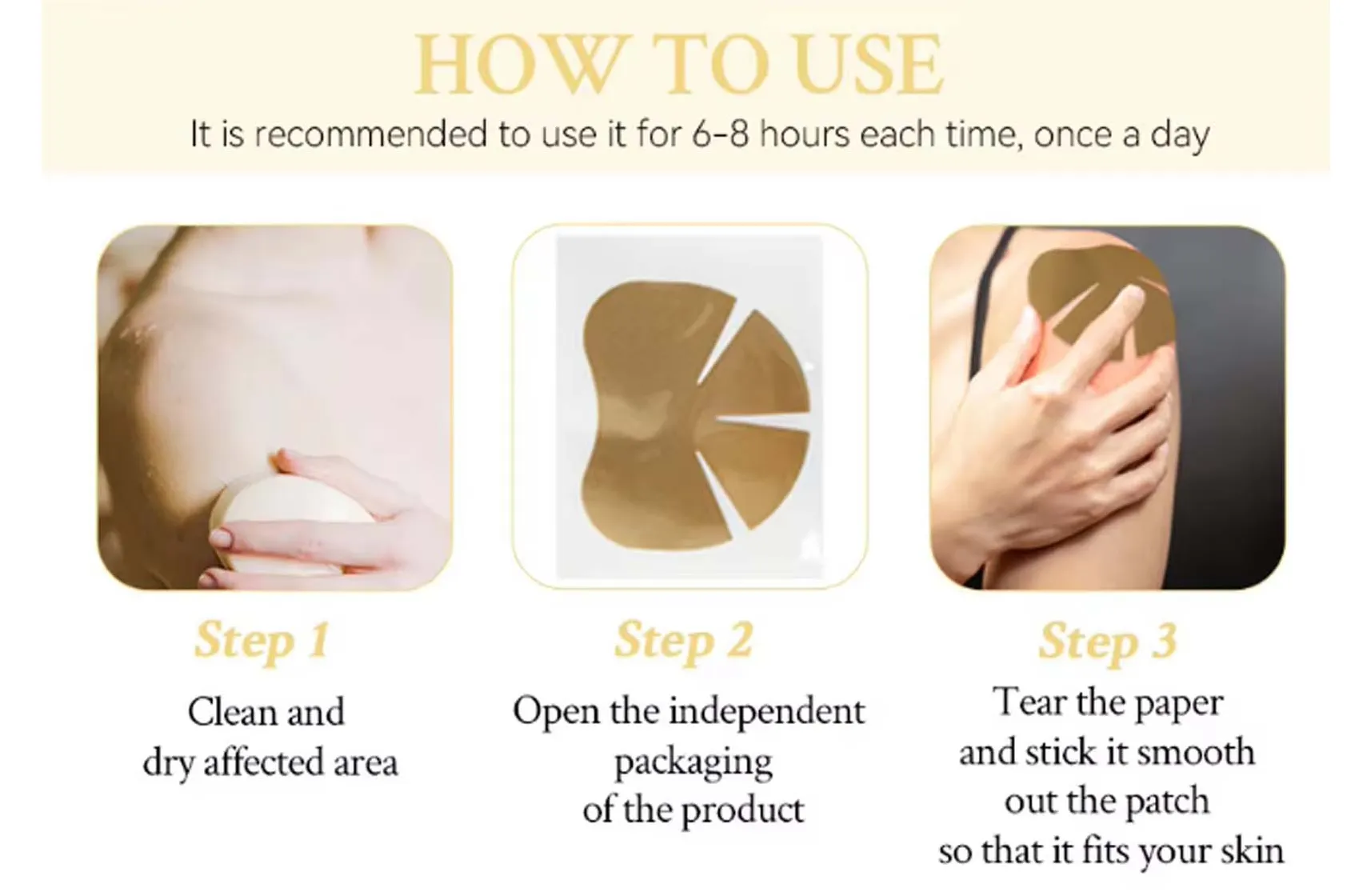 HOW TO USE

It is recommended to use it for 6-8 hours each time, once a day

Step 1

Clean and dry affected area

Step 2

Open the independent packaging of the product

Step 3

Tear the paper and stick it smooth out the patch so that it fits your skin