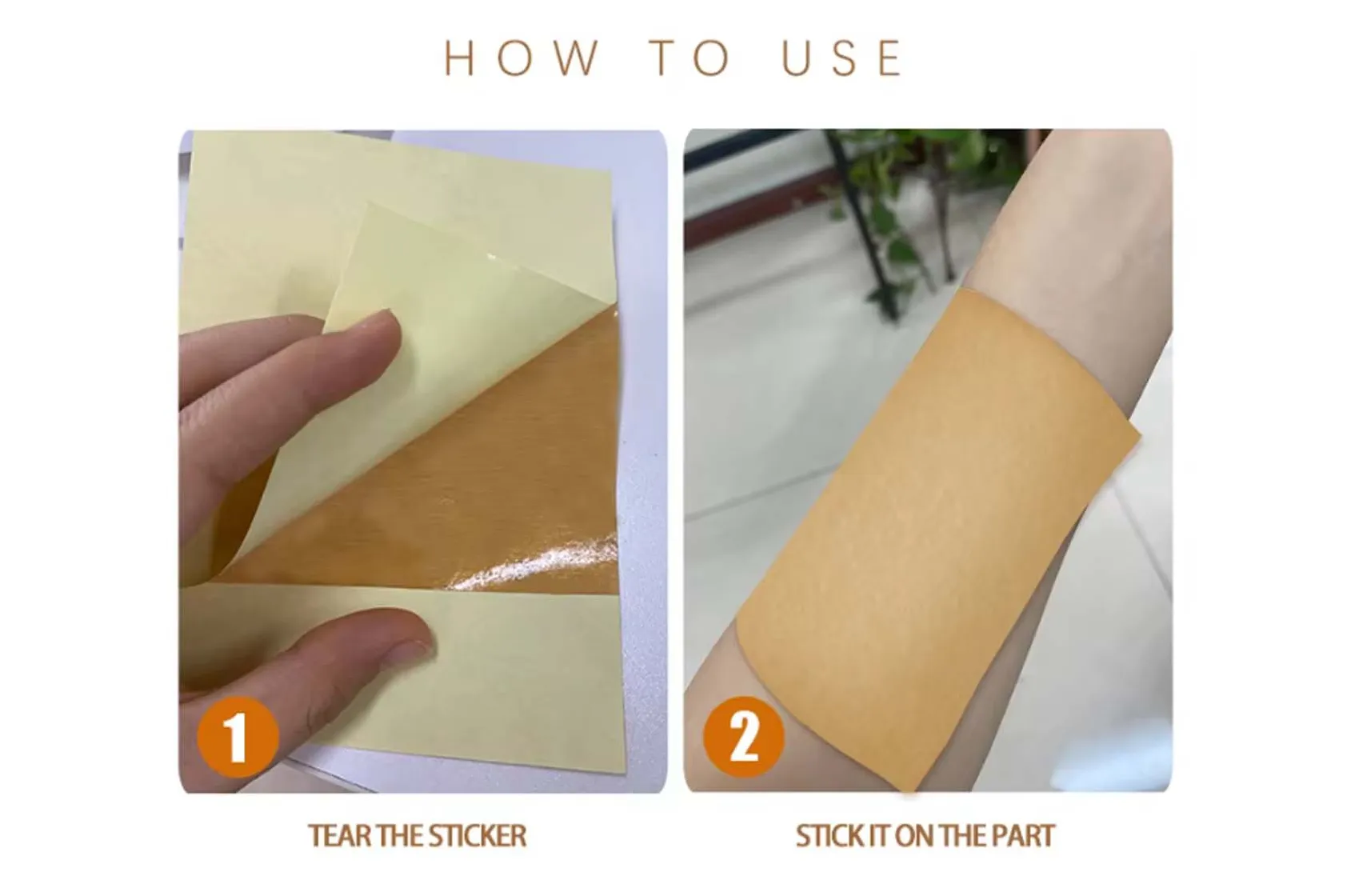 HOW TO USE

1

TEAR THE STICKER

2

STICK IT ON THE PART