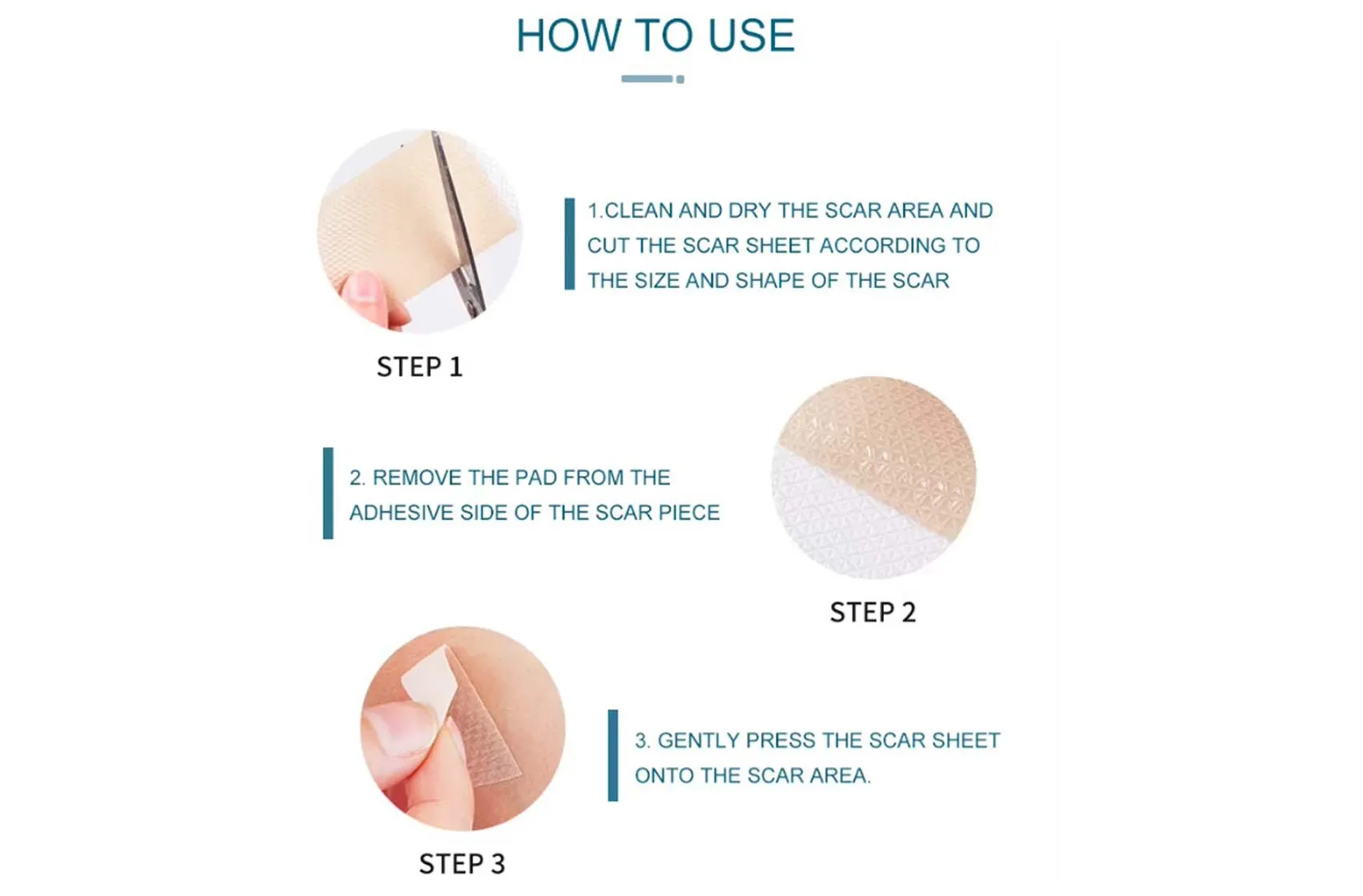 HOW TO USE

1.CLEAN AND DRY THE SCAR AREA AND CUT THE SCAR SHEET ACCORDING TO THE SIZE AND SHAPE OF THE SCAR

STEP 1

2. REMOVE THE PAD FROM THE ADHESIVE SIDE OF THE SCAR PIECE

STEP 2

3. GENTLY PRESS THE SCAR SHEET ONTO THE SCAR AREA.

STEP 3