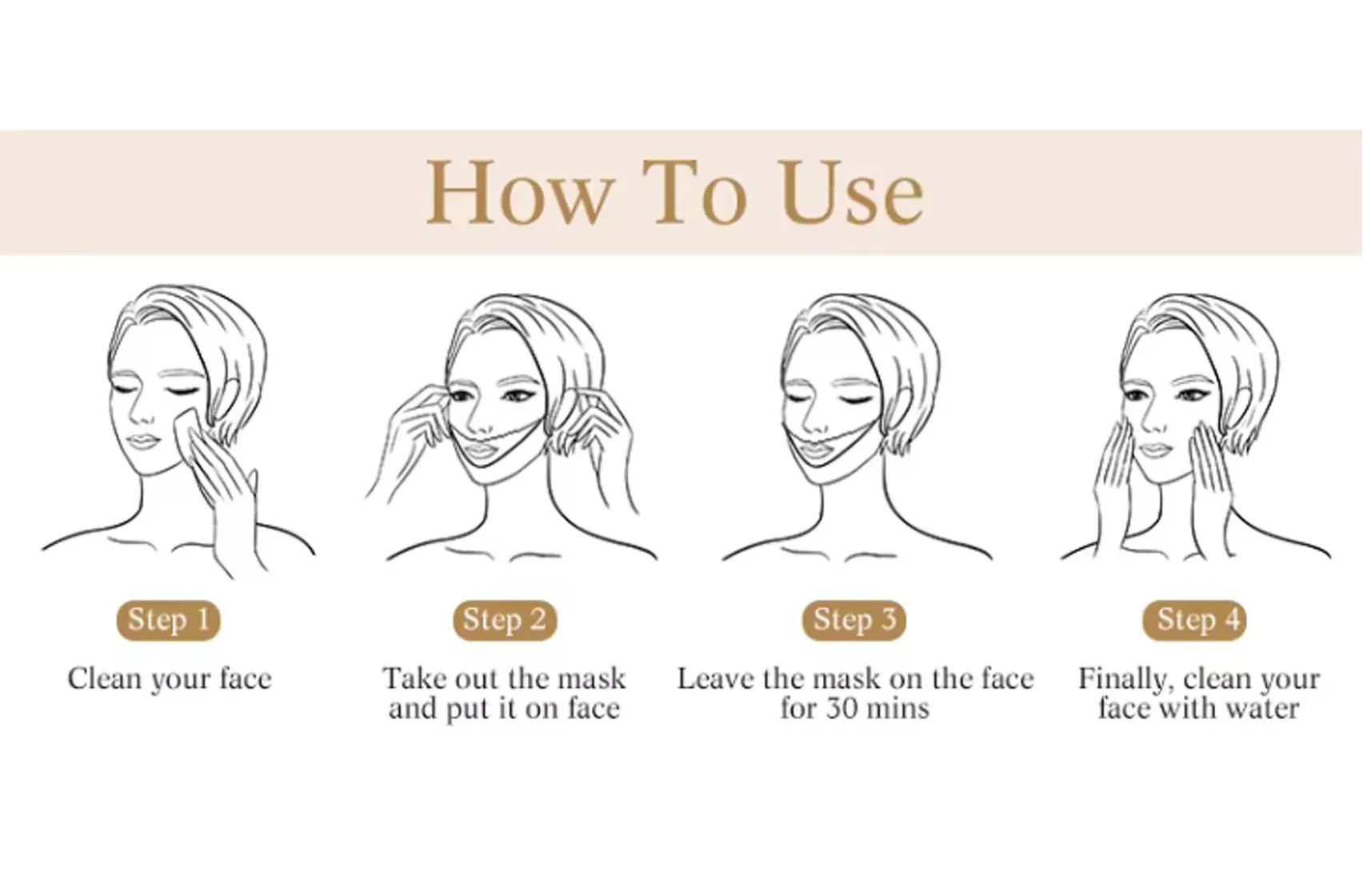 How To Use

Step 1

Clean your face

Step 2

Take out the mask and put it on face

Step 3

Leave the mask on the face for 30 mins

Step 4

Finally, clean your face with water