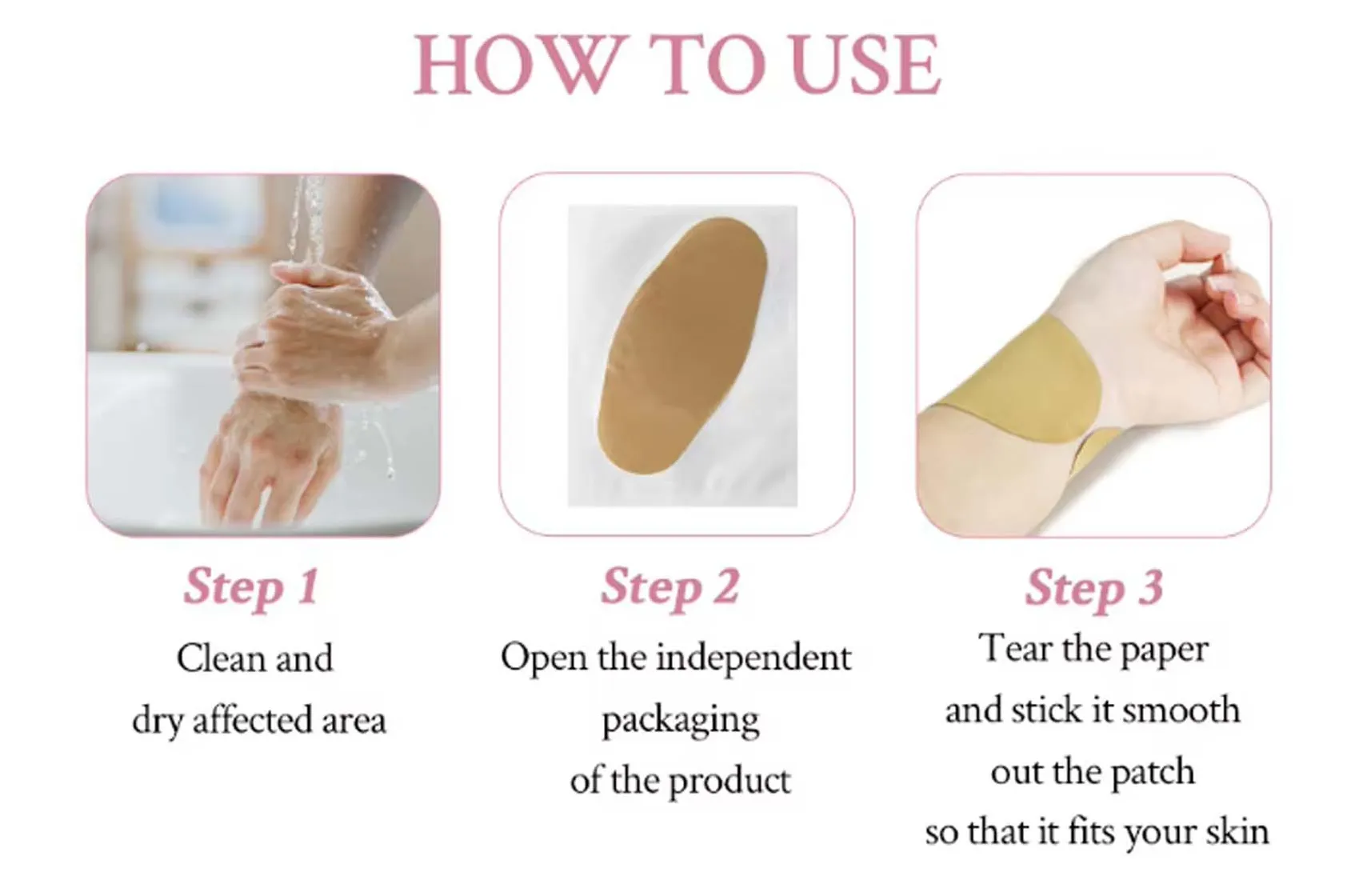 HOW TO USE

Step 1
Clean and dry affected area

Step 2
Open the independent packaging of the product

Step 3
Tear the paper and stick it smooth out the patch so that it fits your skin