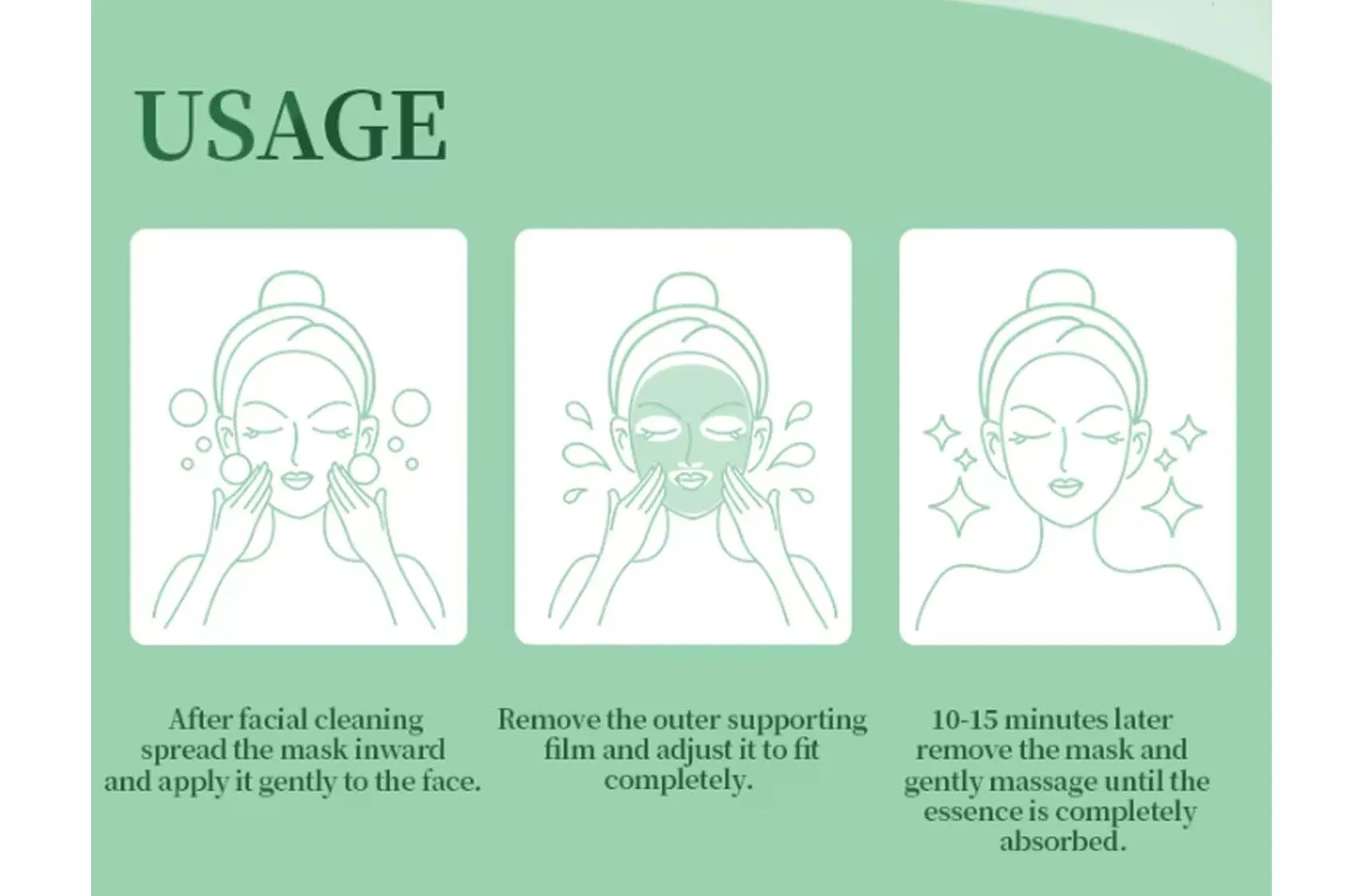 USAGE

After facial cleaning spread the mask inward and apply it gently to the face.

Remove the outer supporting film and adjust it to fit completely.

10-15 minutes later remove the mask and gently massage until the essence is completely absorbed.