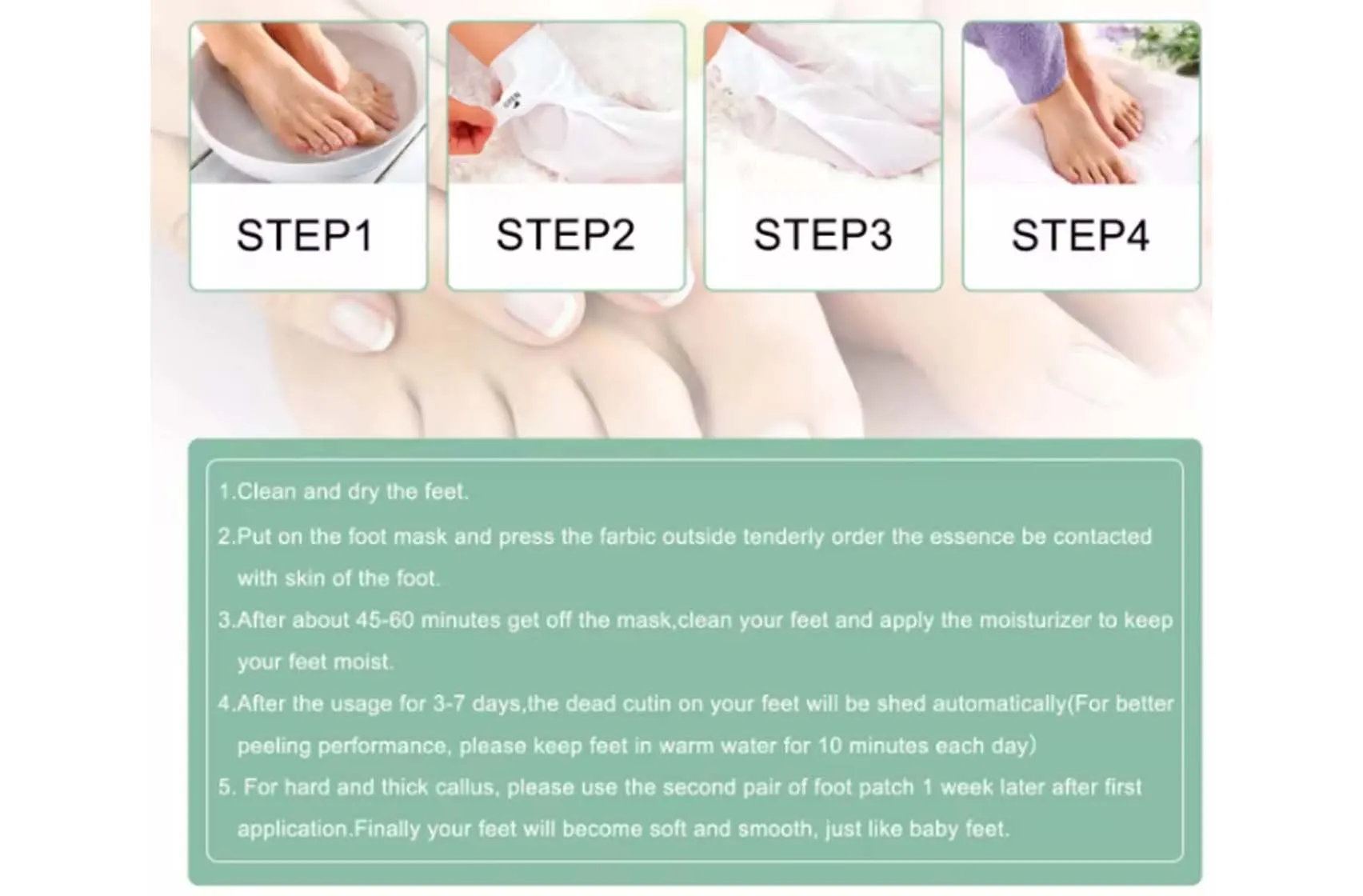 STEP1

STEP2

STEP3

STEP4

1.Clean and dry the feet.

2.Put on the foot mask and press the farbic outside tenderly order the essence be contacted with skin of the foot.

3.After about 45-60 minutes get off the mask,clean your feet and apply the moisturizer to keep your feet moist.

4.After the usage for 3-7 days,the dead cutin on your feet will be shed automatically(For better peeling performance, please keep feet in warm water for 10 minutes each day)

5. For hard and thick callus, please use the second pair of foot patch 1 week later after first application.Finally your feet will become soft and smooth, just like baby feet.